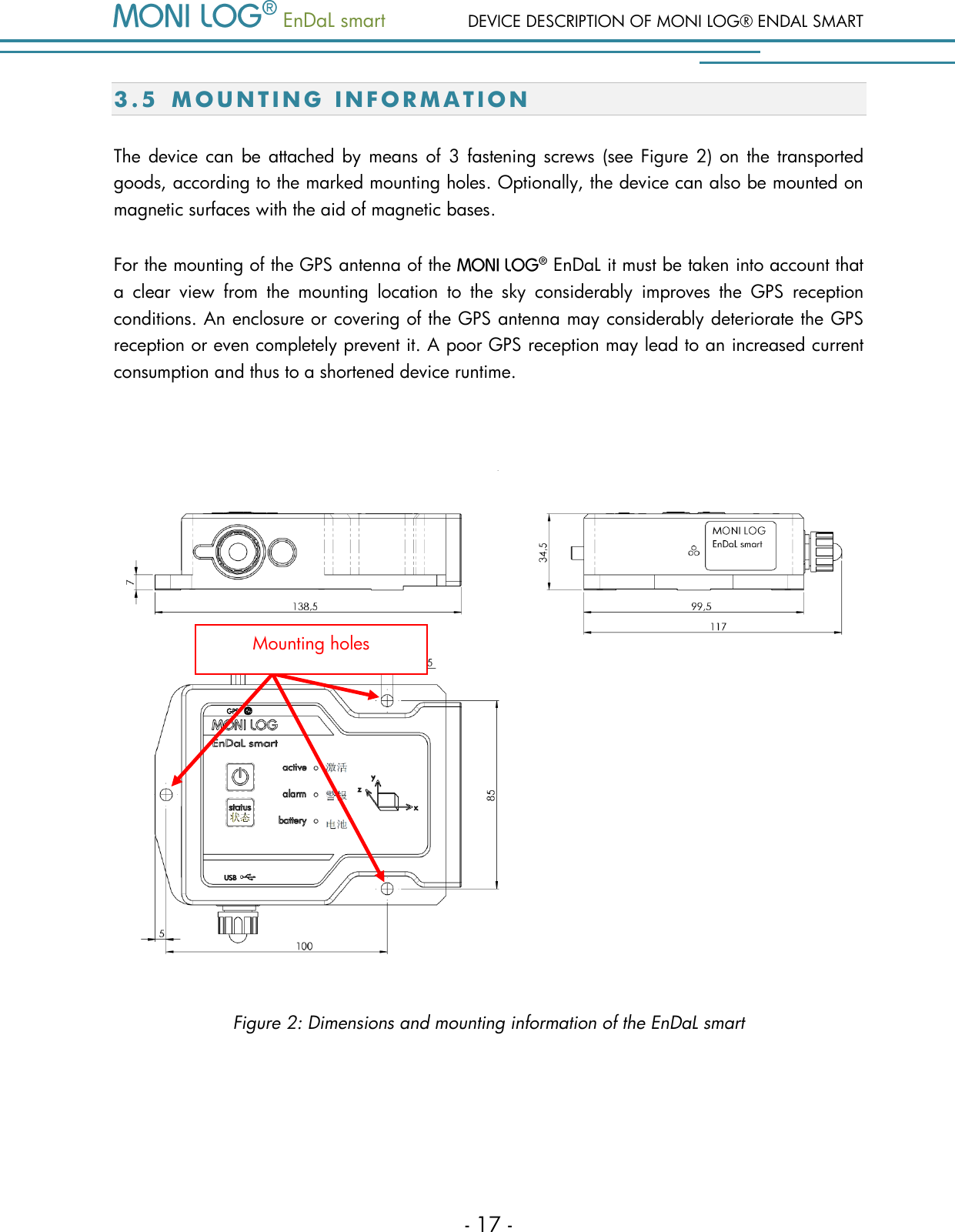 MONI LOG® EnDaL smart DEVICE DESCRIPTION OF MONI LOG® ENDAL SMART

3.5 MOUNTING INFORMATION

The device can be attached by means of 3 fastening screws (see Figure 2) on the transported goods, according to the marked mounting holes. Optionally, the device can also be mounted on magnetic surfaces with the aid of magnetic bases.

For the mounting of the GPS antenna of the MONI LOG® EnDaL it must be taken into account that a clear view from the mounting location to the sky considerably improves the GPS reception conditions. An enclosure or covering of the GPS antenna may considerably deteriorate the GPS reception or even completely prevent it. A poor GPS reception may lead to an increased current consumption and thus to a shortened device runtime.

7

138,5

34,5

MONI LOG
EnDaL smart

99,5

117

Mounting holes

5

GPS

MONI LOG
EnDaL smart

active 激活
alarm 警报
status 状态
battery 电池

y
z
x

USB

85

5

100

Figure 2: Dimensions and mounting information of the EnDaL smart

- 17 -