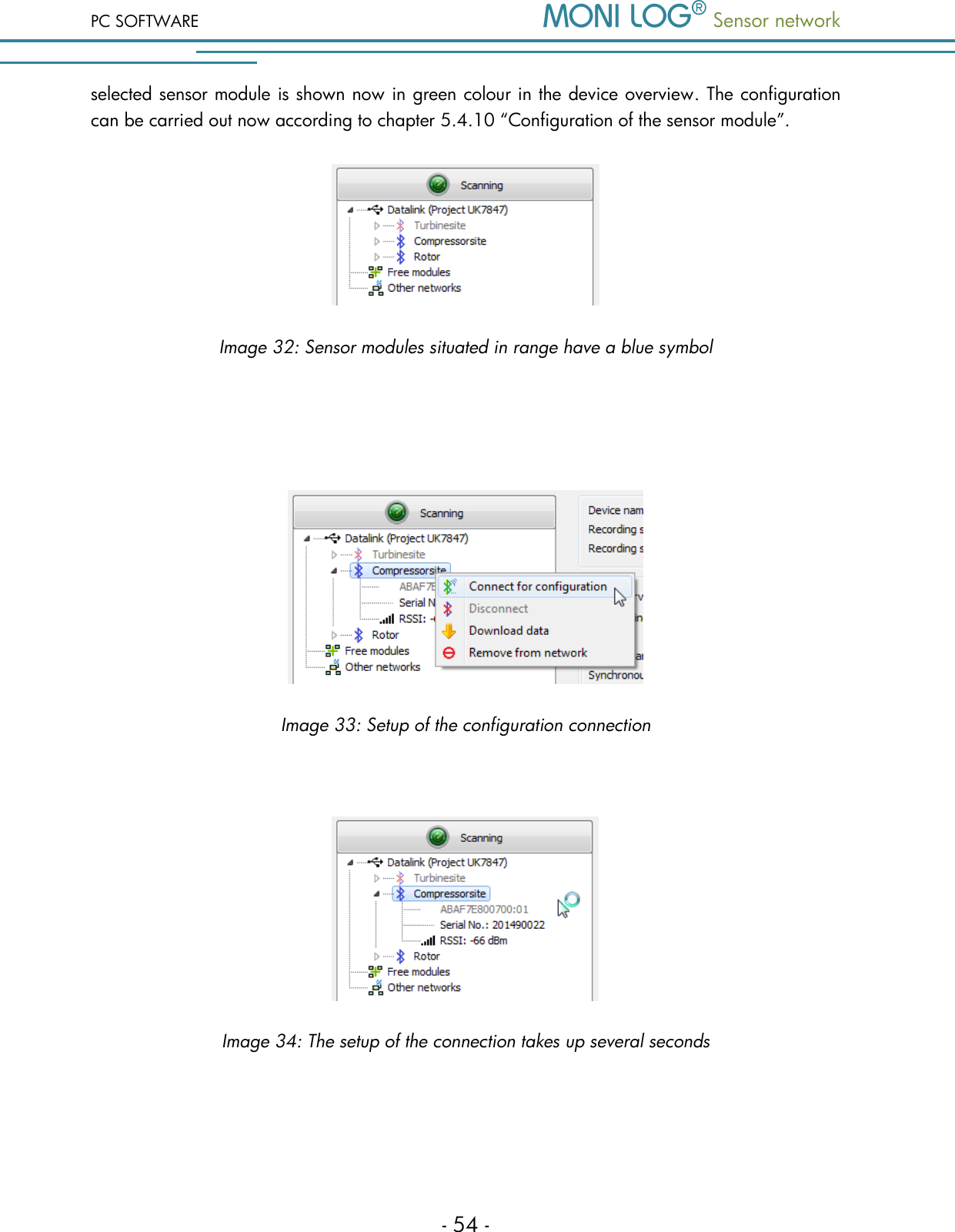 PC SOFTWARE

MONI LOG® Sensor network

selected sensor module is shown now in green colour in the device overview. The configuration can be carried out now according to chapter 5.4.10 “Configuration of the sensor module”.

Scanning
Datalink (Project UK7847)
Turbinesite
Compressorsite
Rotor
Free modules
Other networks

Image 32: Sensor modules situated in range have a blue symbol

Scanning
Datalink (Project UK7847)
Turbinesite
Compressorsite
ABAF7E
Serial N
RSSI: -
Rotor
Free modules
Other networks
Connect for configuration
Disconnect
Download data
Remove from network
Device nam
Recording s
Recording s
Synchronou

Image 33: Setup of the configuration connection

Scanning
Datalink (Project UK7847)
Turbinesite
Compressorsite
ABAF7E800700:01
Serial No.: 201490022
RSSI: -66 dBm
Rotor
Free modules
Other networks

Image 34: The setup of the connection takes up several seconds

- 54 -