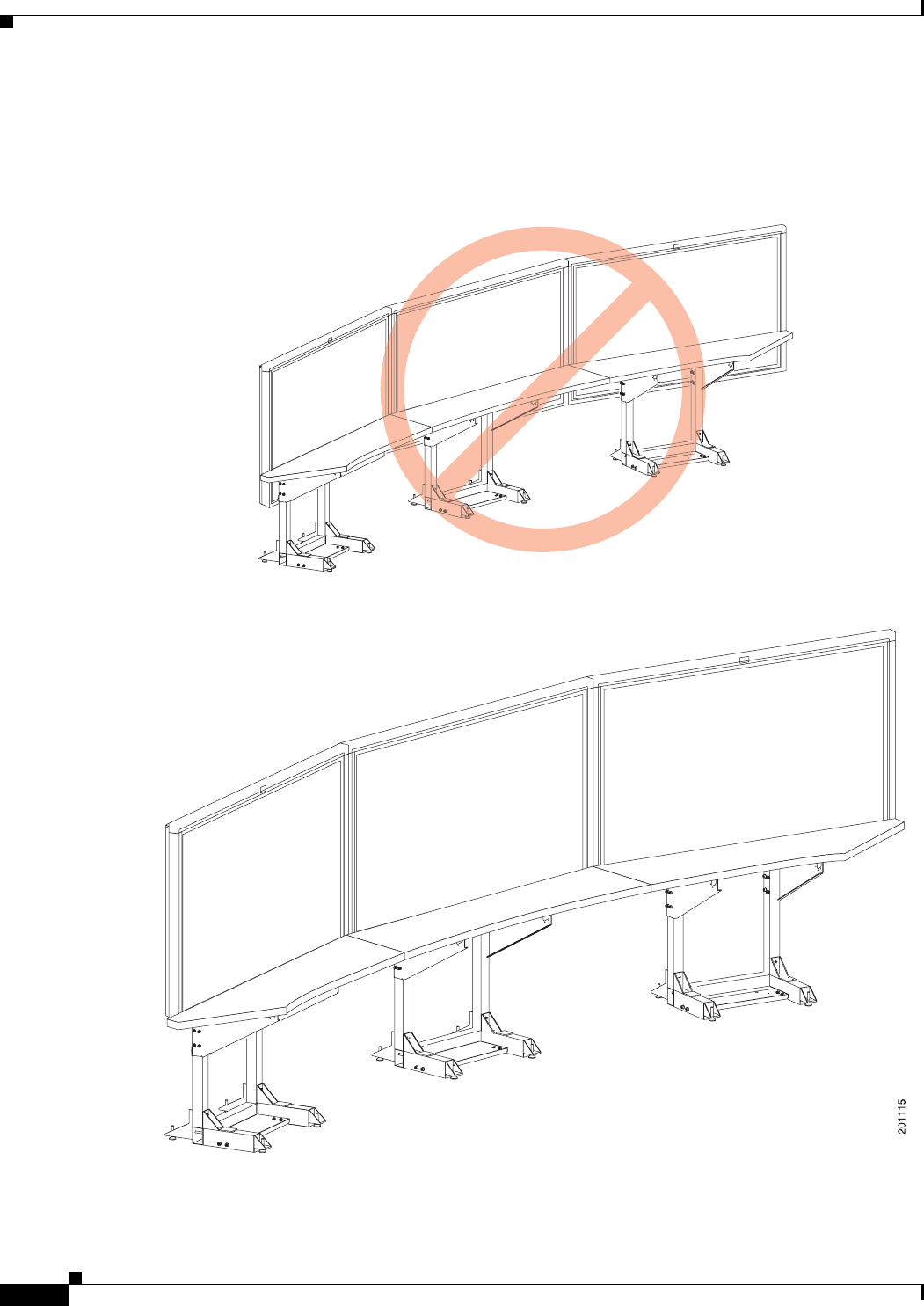 201115