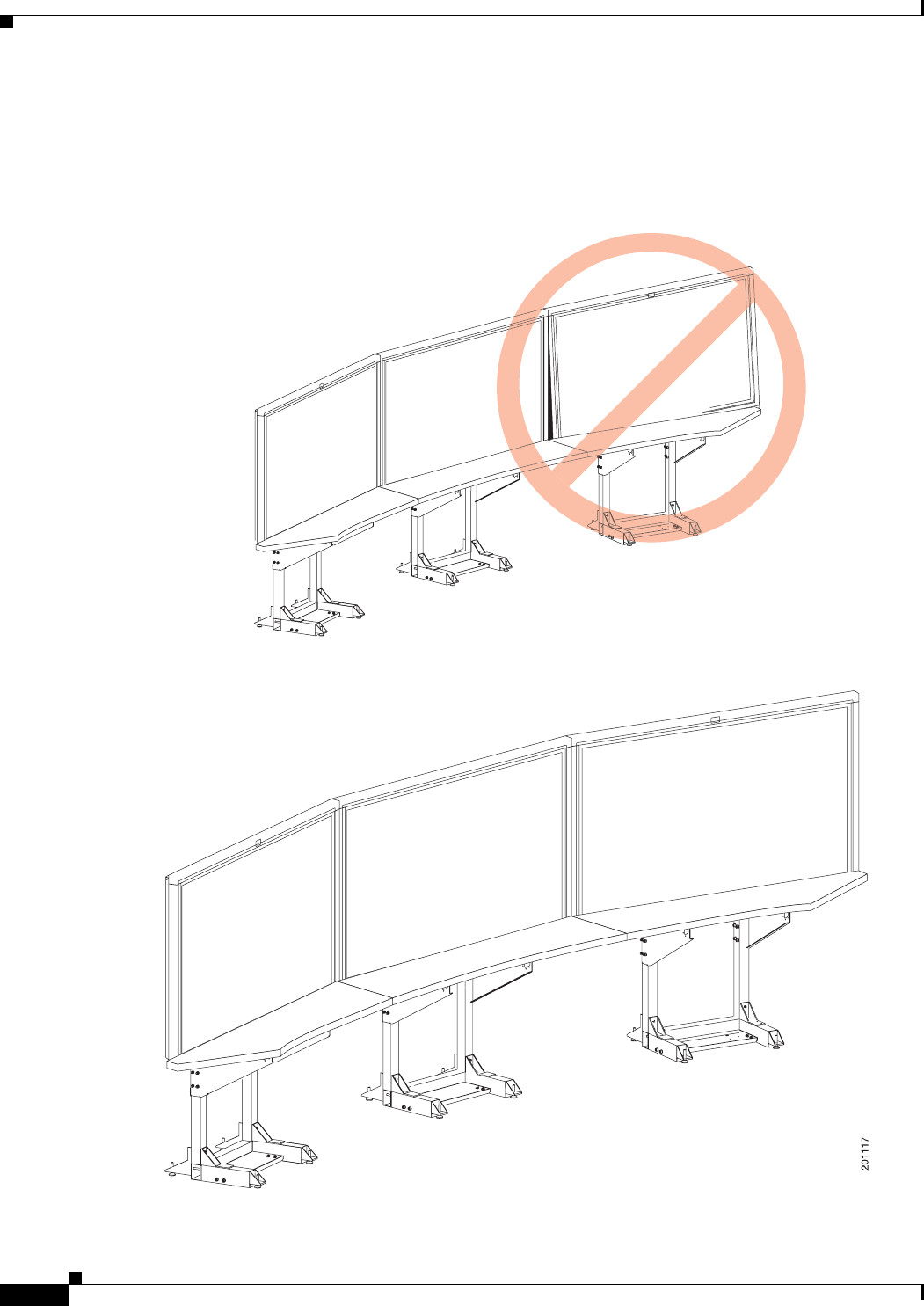 201117