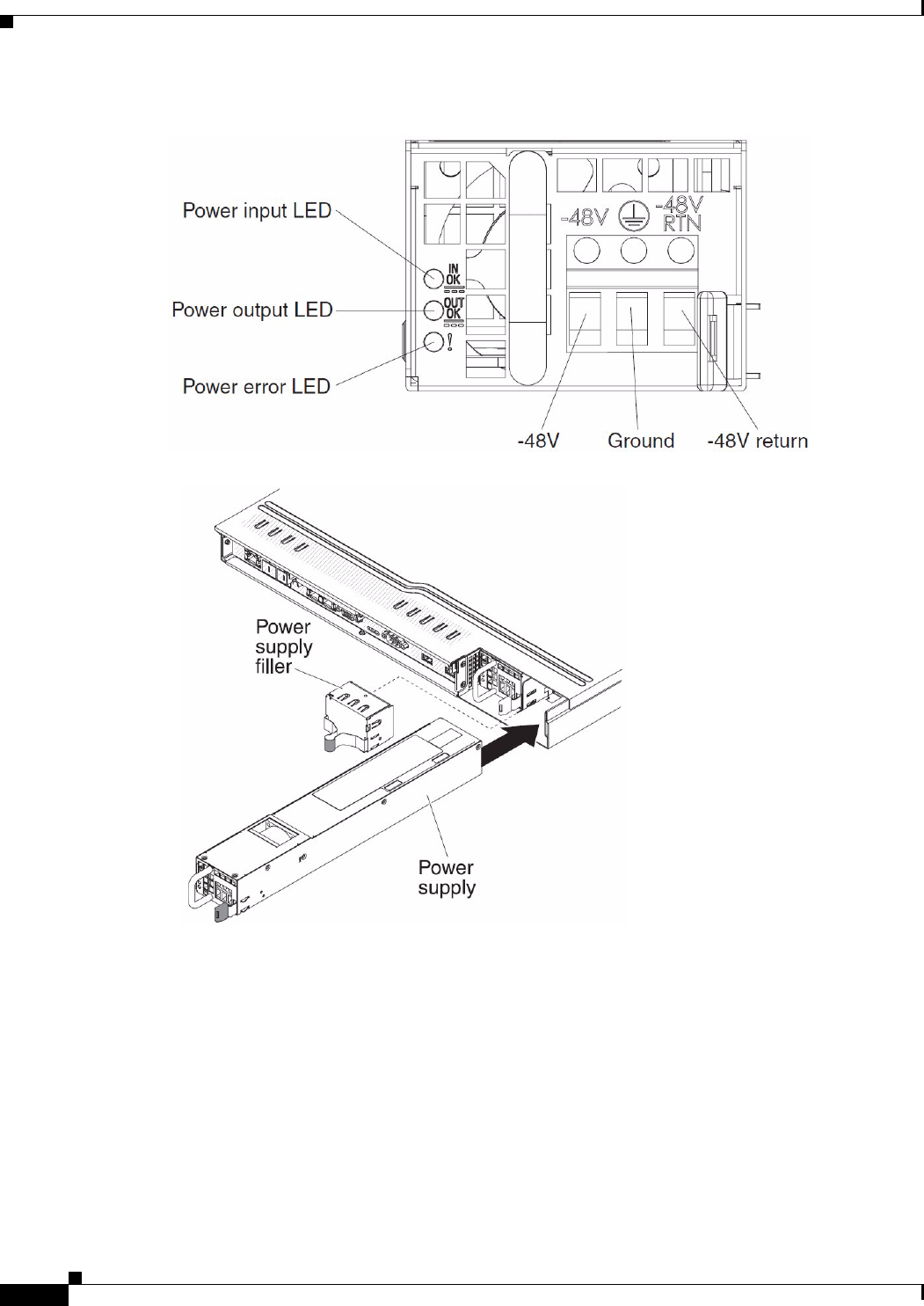 Power input LED

Power output LED

Power error LED

IN OK

OUT OK

!

-48V

-48V RTN

-48V

Ground

-48V return

Power supply filler

Power supply