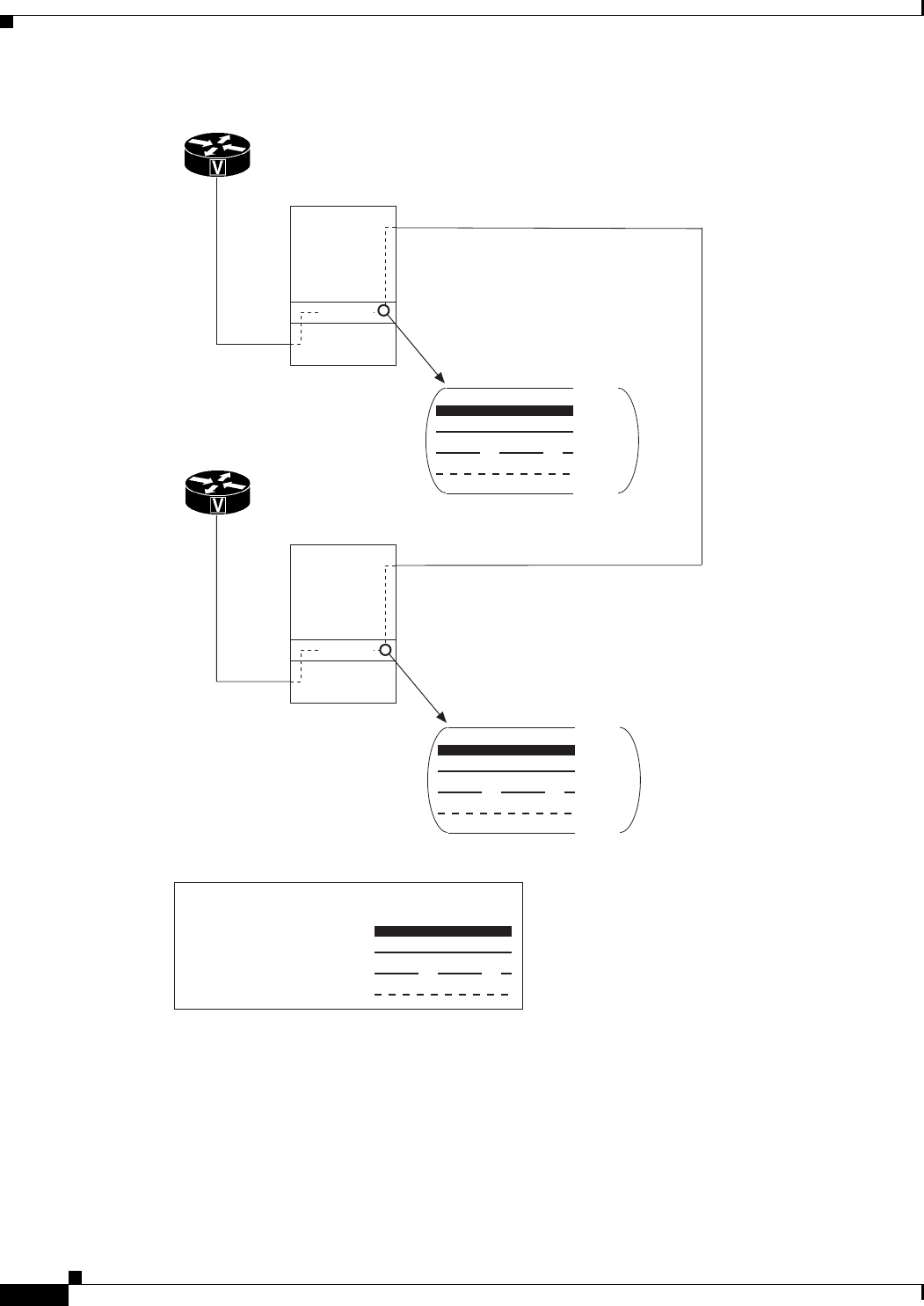 V

V