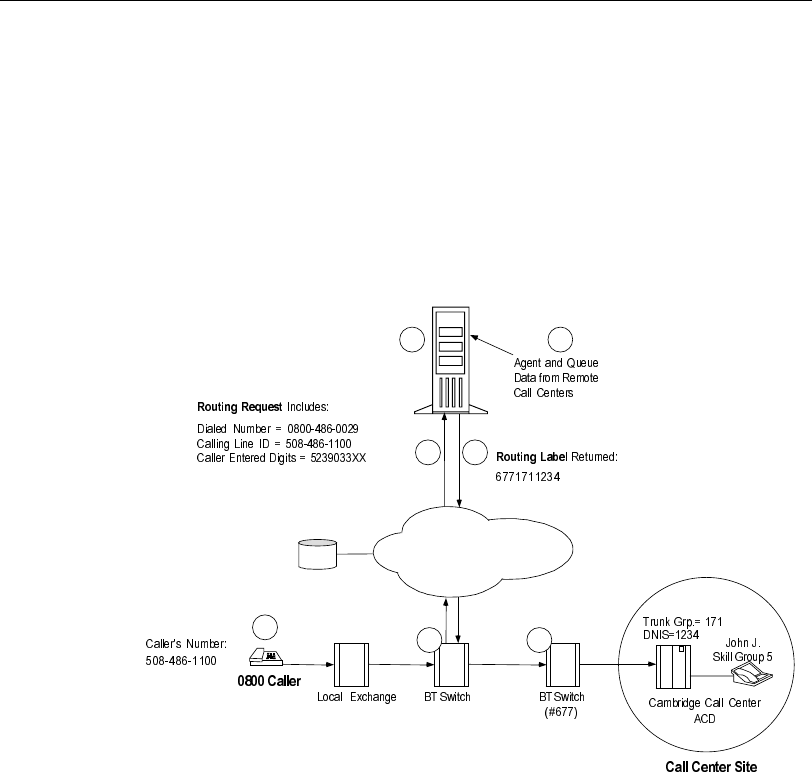 Agent and Queue Data from Remote Call Centers

Routing Request Includes:

Dialed Number = 0800-486-0029
Calling Line ID = 508-486-1100
Caller Entered Digits = 5239033XX

Routing Label Returned:
6771711234

Caller's Number:
508-486-1100

0800 Caller

Local Exchange

BT Switch

BT Switch
(#677)

Trunk Grp.= 171
DNIS=1234

John J.
Skill Group 5

Cambridge Call Center
ACD

Call Center Site