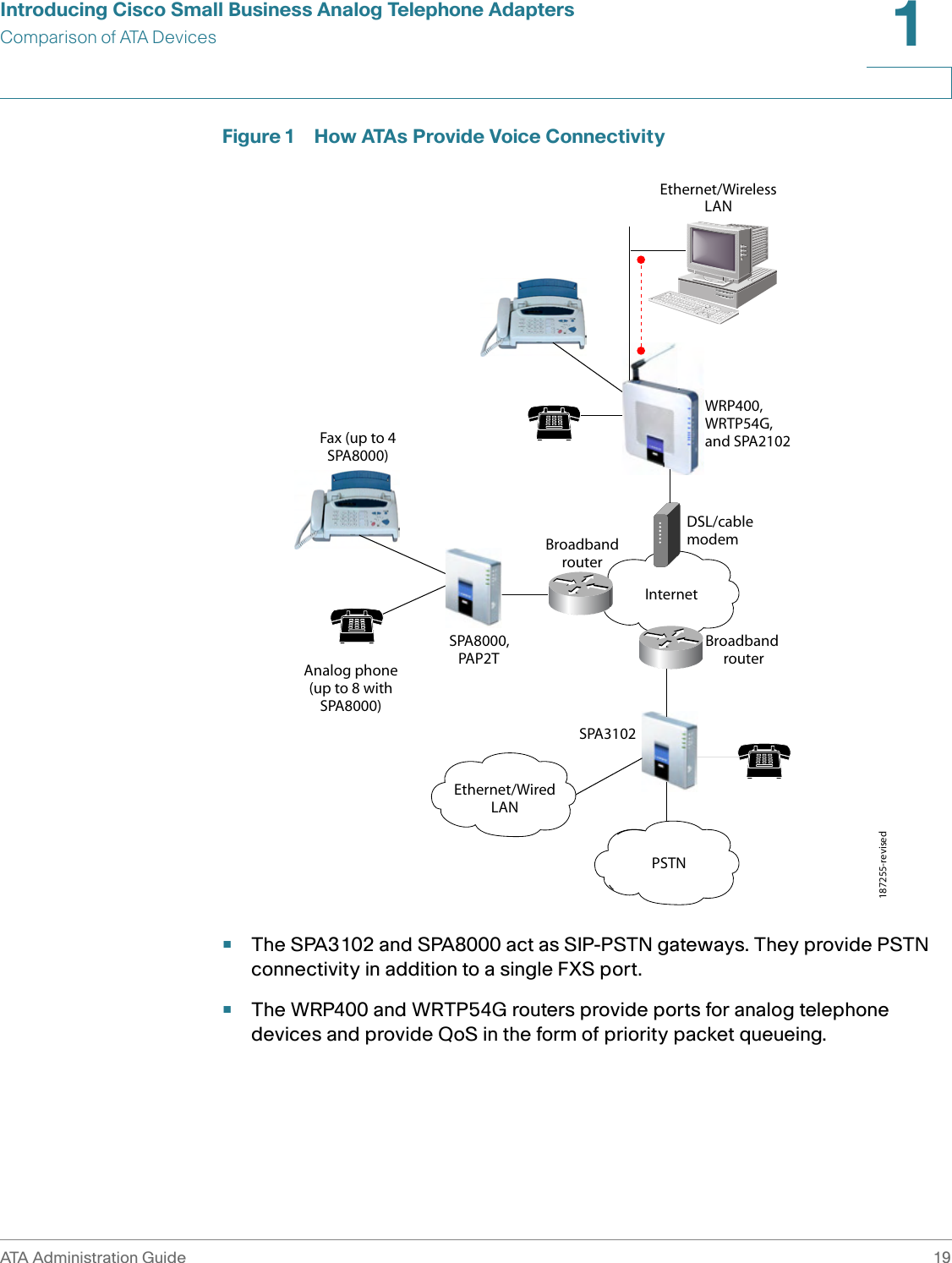 Introducing Cisco Small Business Analog Telephone Adapters
Comparison of ATA Devices

1

Figure 1 How ATAs Provide Voice Connectivity

Ethernet/Wireless LAN

WRP400, WRTP54G, and SPA2102

Fax (up to 4 SPA8000)

DSL/cable modem

Broadband router

Internet

SPA8000, PAP2T

Broadband router

Analog phone (up to 8 with SPA8000)

SPA3102

Ethernet/Wired LAN

PSTN

187255-revised

■ The SPA3102 and SPA8000 act as SIP-PSTN gateways. They provide PSTN connectivity in addition to a single FXS port.

■ The WRP400 and WRTP54G routers provide ports for analog telephone devices and provide QoS in the form of priority packet queueing.

ATA Administration Guide 19