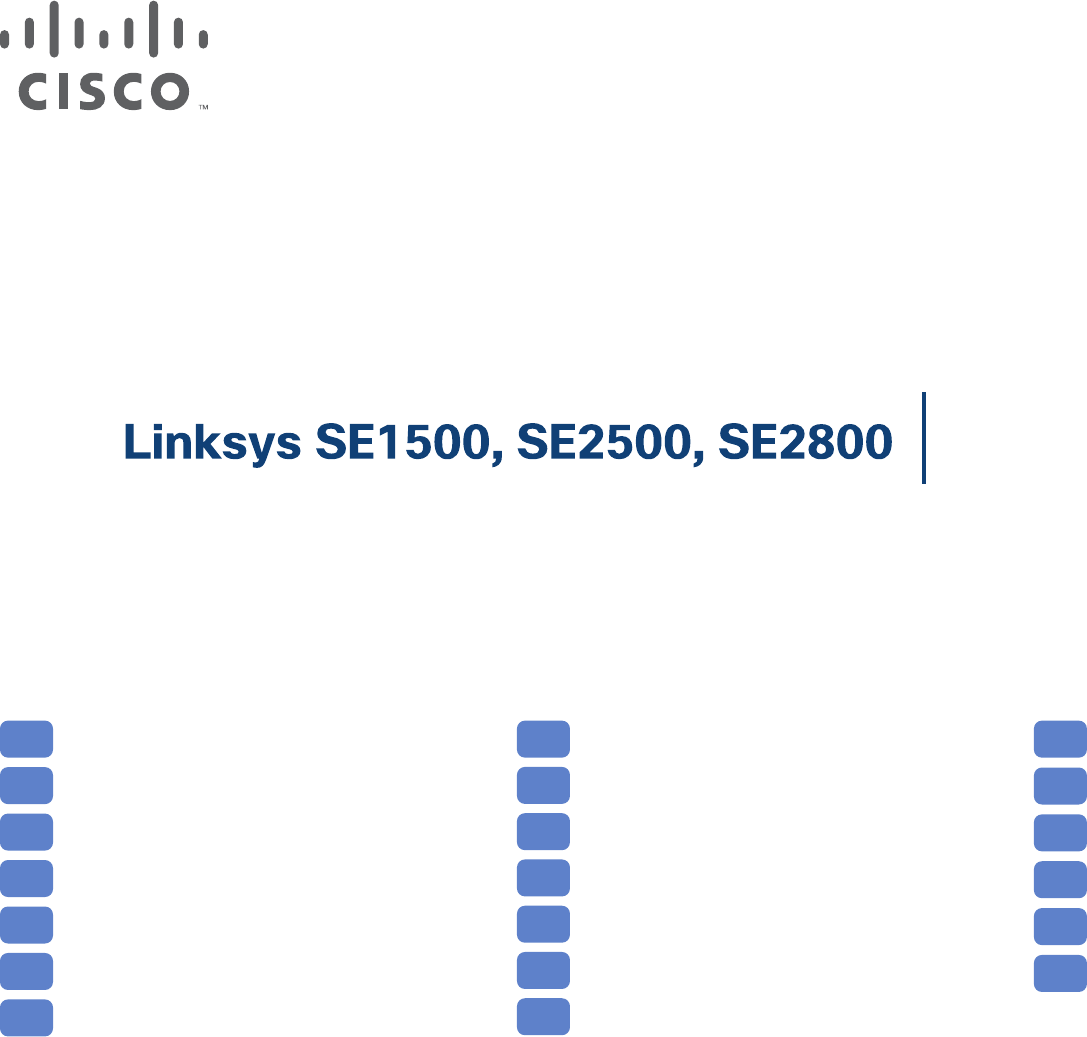 CISCO™

Linksys SE1500, SE2500, SE2800