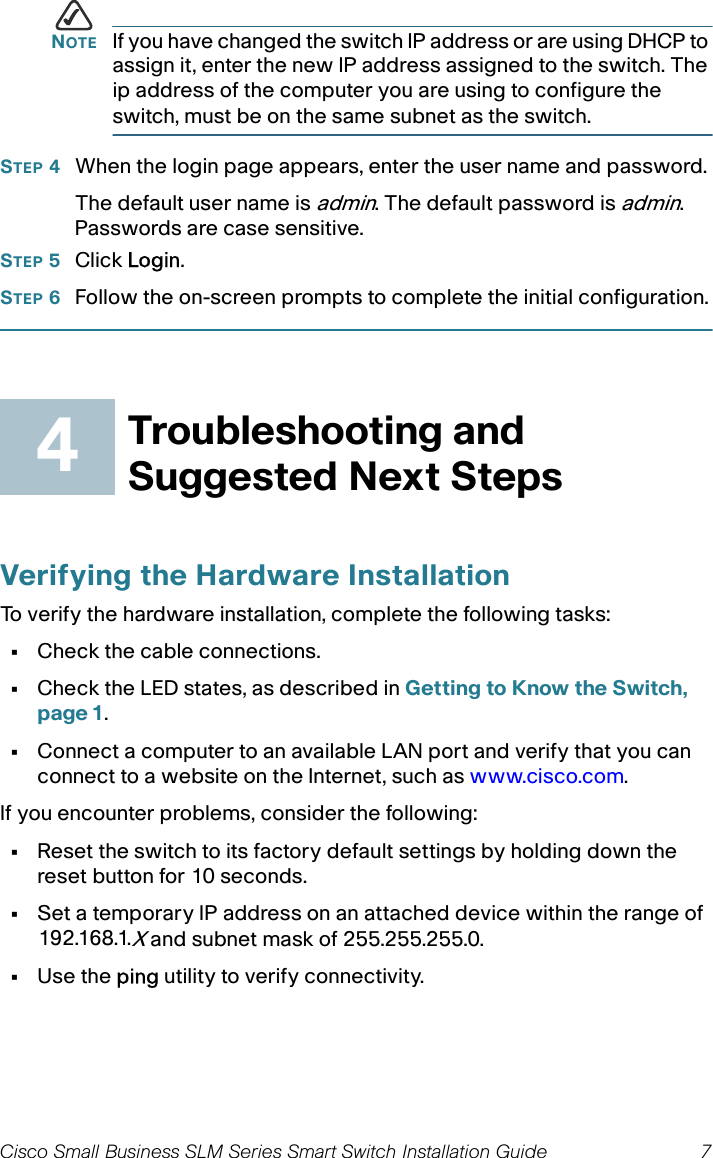 NOTE If you have changed the switch IP address or are using DHCP to assign it, enter the new IP address assigned to the switch. The ip address of the computer you are using to configure the switch, must be on the same subnet as the switch.

STEP 4 When the login page appears, enter the user name and password.

The default user name is admin. The default password is admin. Passwords are case sensitive.

STEP 5 Click Login.

STEP 6 Follow the on-screen prompts to complete the initial configuration.

4

Troubleshooting and Suggested Next Steps

Verifying the Hardware Installation

To verify the hardware installation, complete the following tasks:

▪ Check the cable connections.

▪ Check the LED states, as described in Getting to Know the Switch, page 1.

▪ Connect a computer to an available LAN port and verify that you can connect to a website on the Internet, such as www.cisco.com.

If you encounter problems, consider the following:

▪ Reset the switch to its factory default settings by holding down the reset button for 10 seconds.

▪ Set a temporary IP address on an attached device within the range of 192.168.1.X and subnet mask of 255.255.255.0.

▪ Use the ping utility to verify connectivity.

Cisco Small Business SLM Series Smart Switch Installation Guide 7