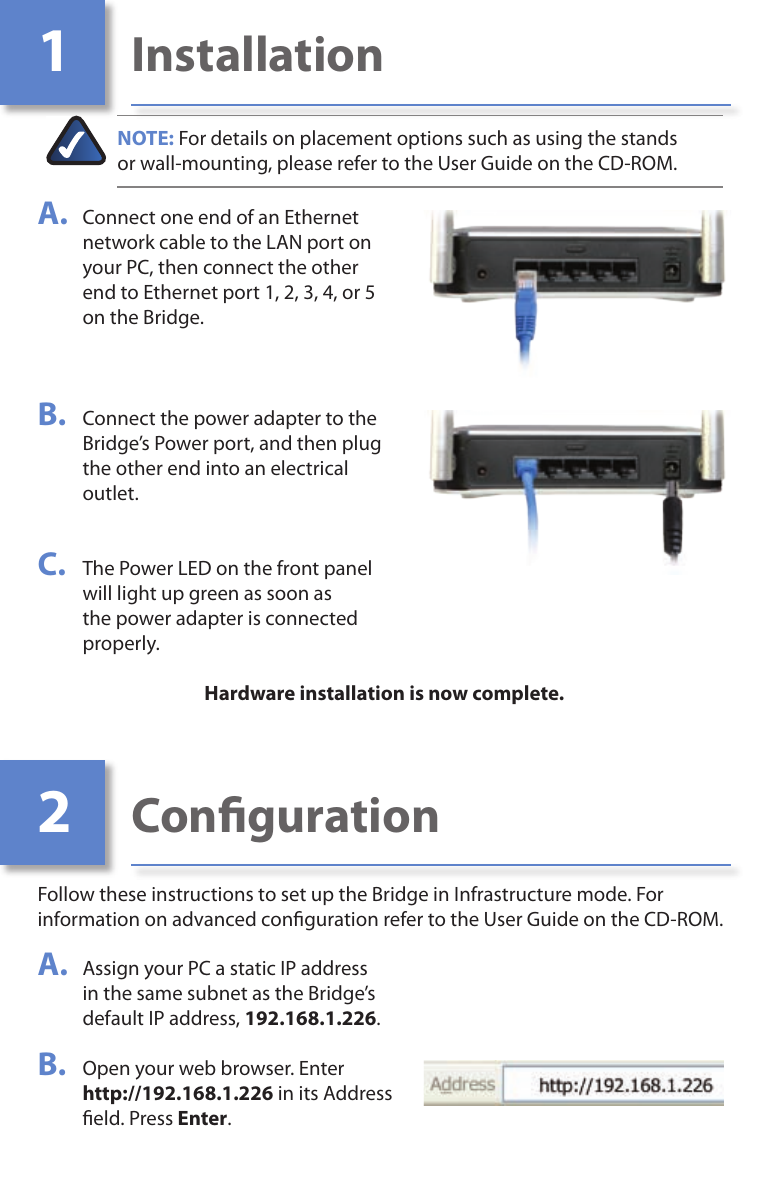 1 Installation

NOTE: For details on placement options such as using the stands or wall-mounting, please refer to the User Guide on the CD-ROM.

A. Connect one end of an Ethernet network cable to the LAN port on your PC, then connect the other end to Ethernet port 1, 2, 3, 4, or 5 on the Bridge.

B. Connect the power adapter to the Bridge's Power port, and then plug the other end into an electrical outlet.

C. The Power LED on the front panel will light up green as soon as the power adapter is connected properly.

Hardware installation is now complete.

2 Configuration

Follow these instructions to set up the Bridge in Infrastructure mode. For information on advanced configuration refer to the User Guide on the CD-ROM.

A. Assign your PC a static IP address in the same subnet as the Bridge's default IP address, 192.168.1.226.

B. Open your web browser. Enter http://192.168.1.226 in its Address field. Press Enter.

Address http://192.168.1.226