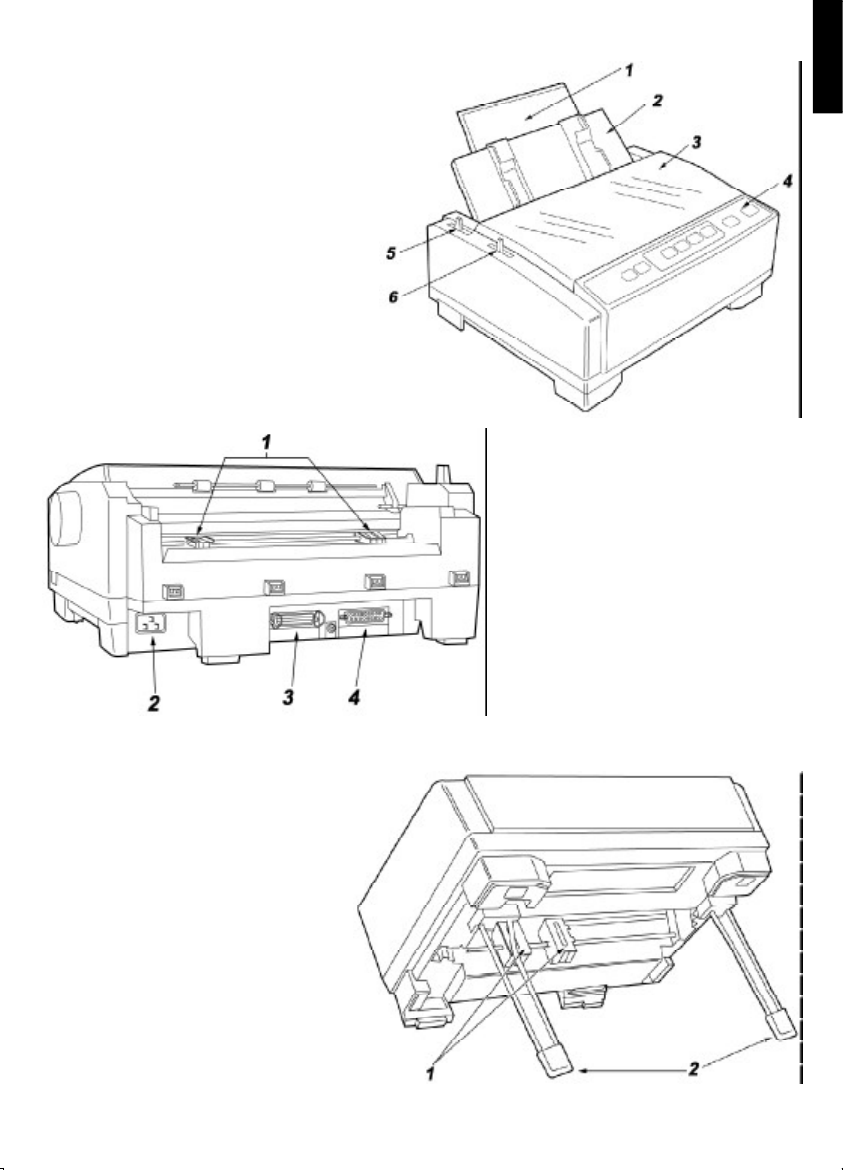 1
2
3
4
5
6

1
2
3
4

1
2