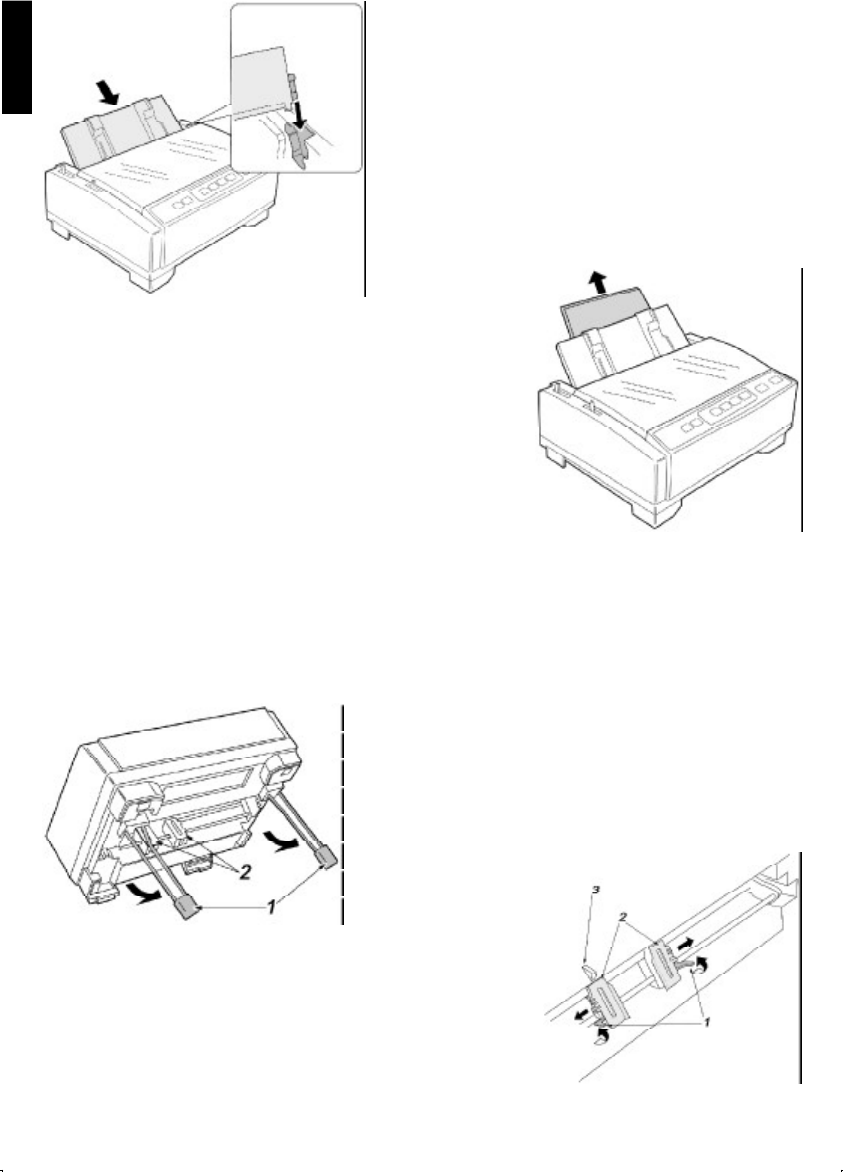 2

1

3

2

1