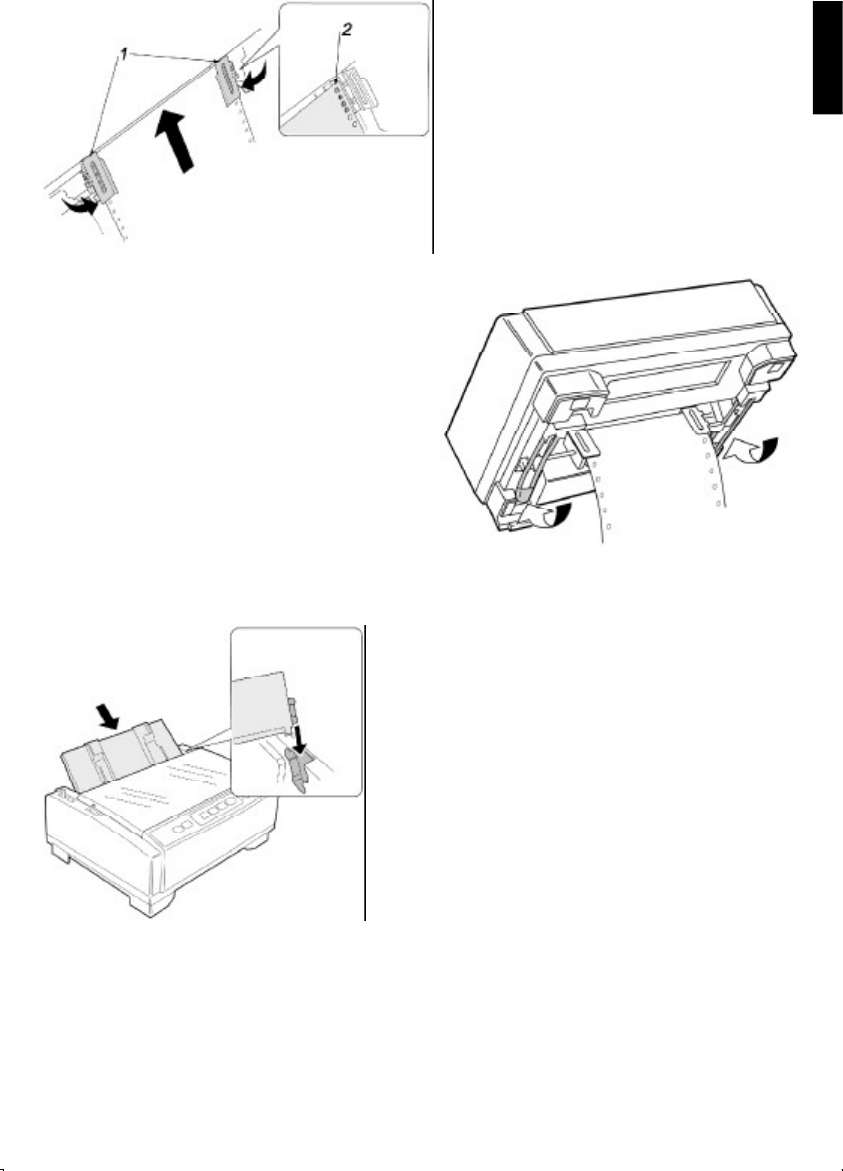 1
2