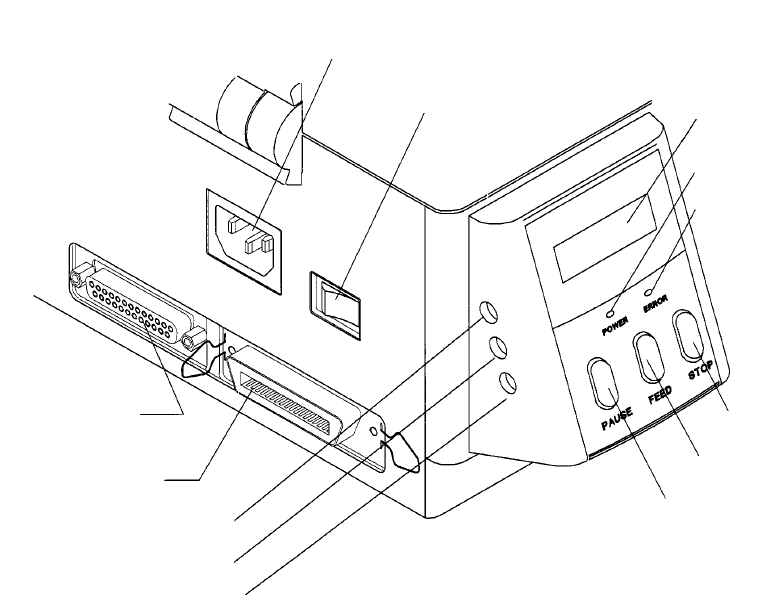 POWER
ERROR
PAUSE
FEED
STOP