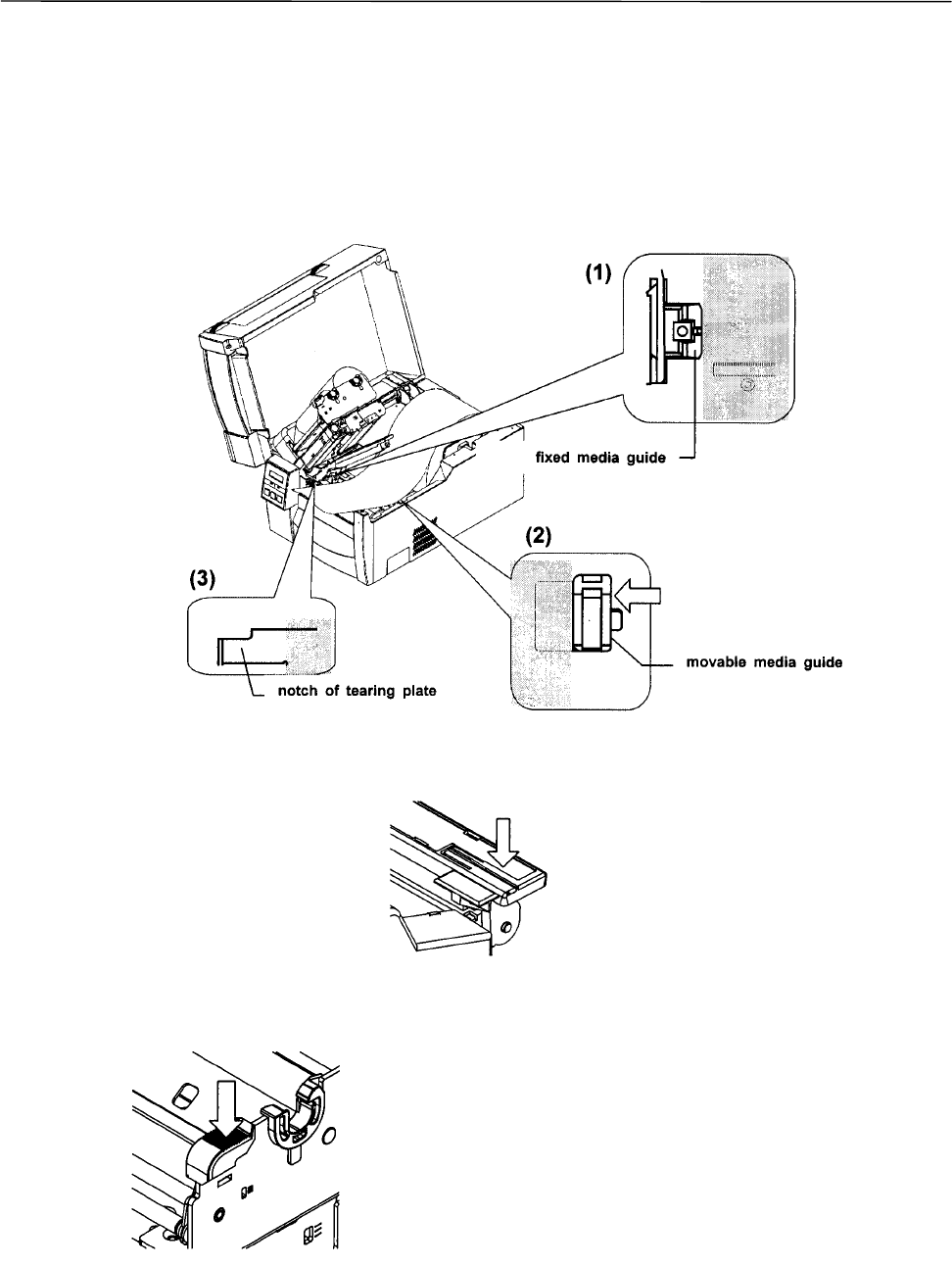 (1)

fixed media guide

(2)

movable media guide

(3)

notch of tearing plate