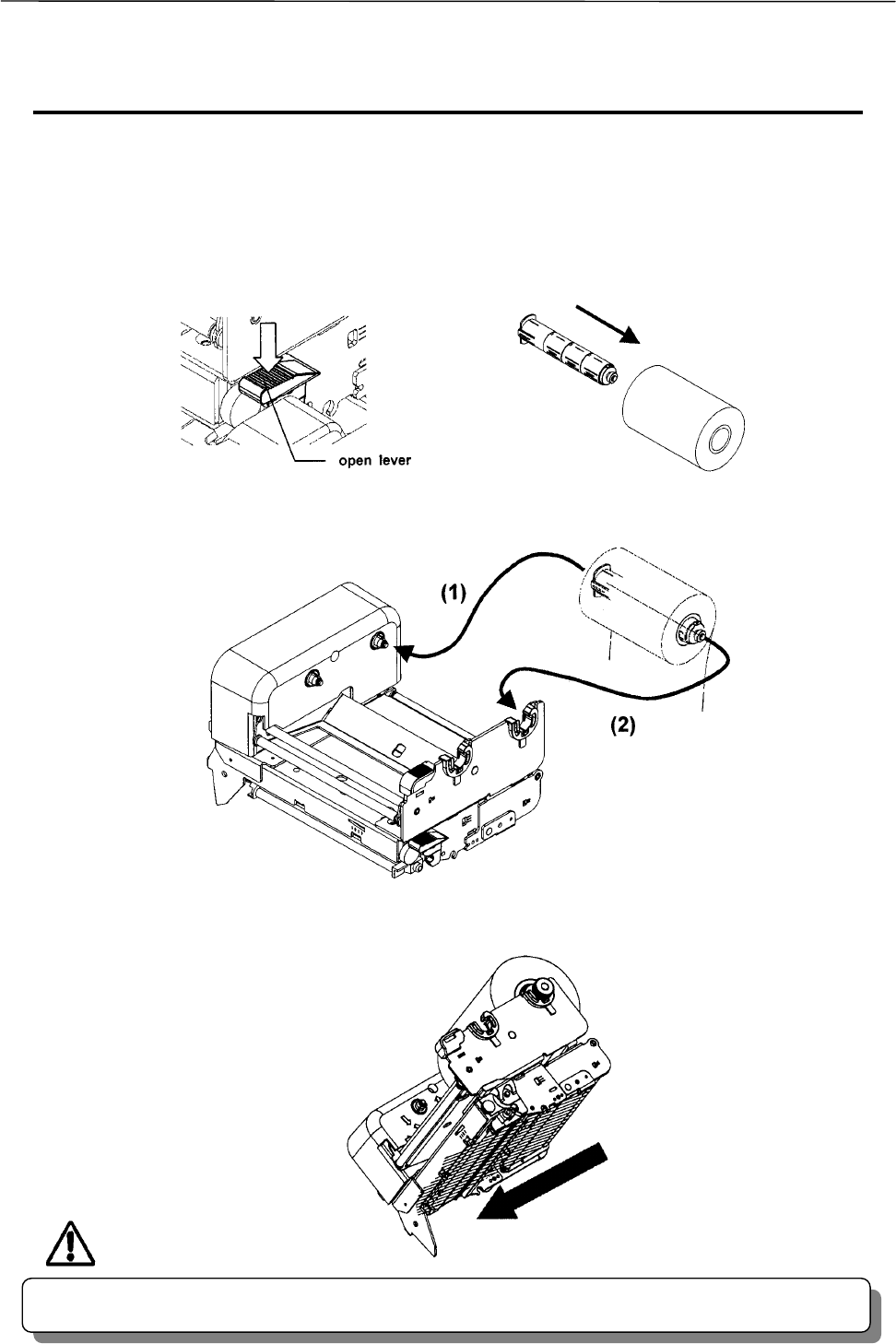 open lever

(1)

(2)