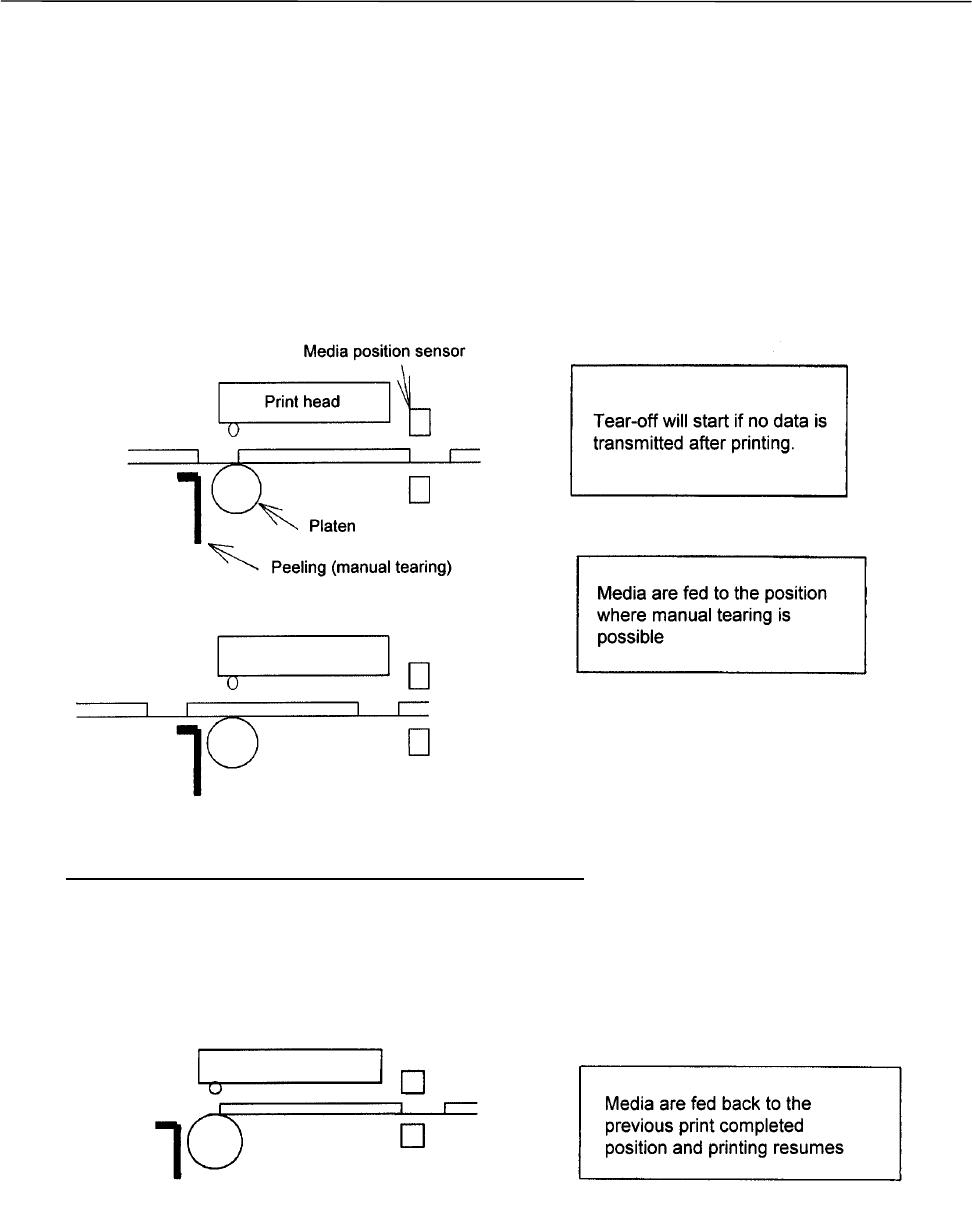 Media position sensor

Print head

Platen

Peeling (manual tearing)

Tear-off will start if no data is transmitted after printing.

Media are fed to the position where manual tearing is possible

Media are fed back to the previous print completed position and printing resumes