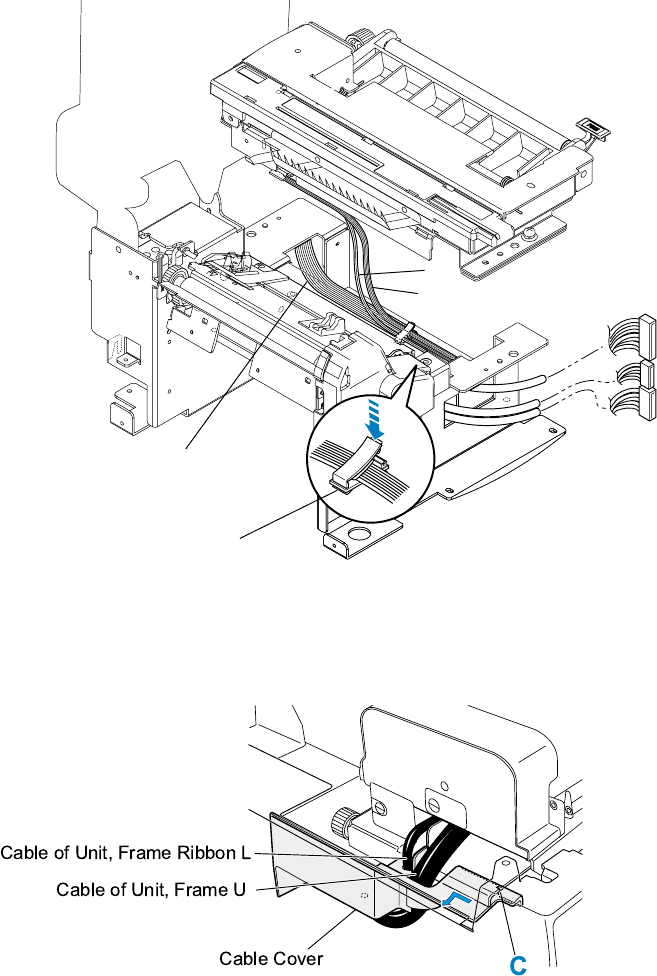 Cable of Unit, Frame Ribbon L
Cable of Unit, Frame U
Cable Cover
C