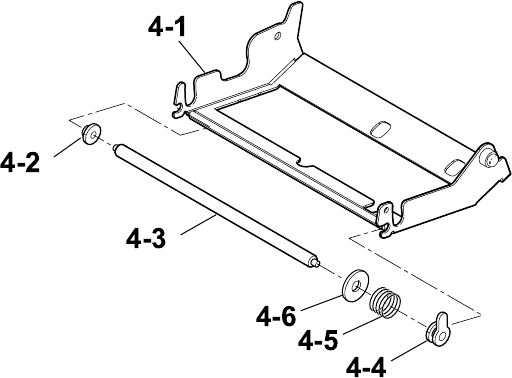 4-1

4-2

4-3

4-6

4-5

4-4