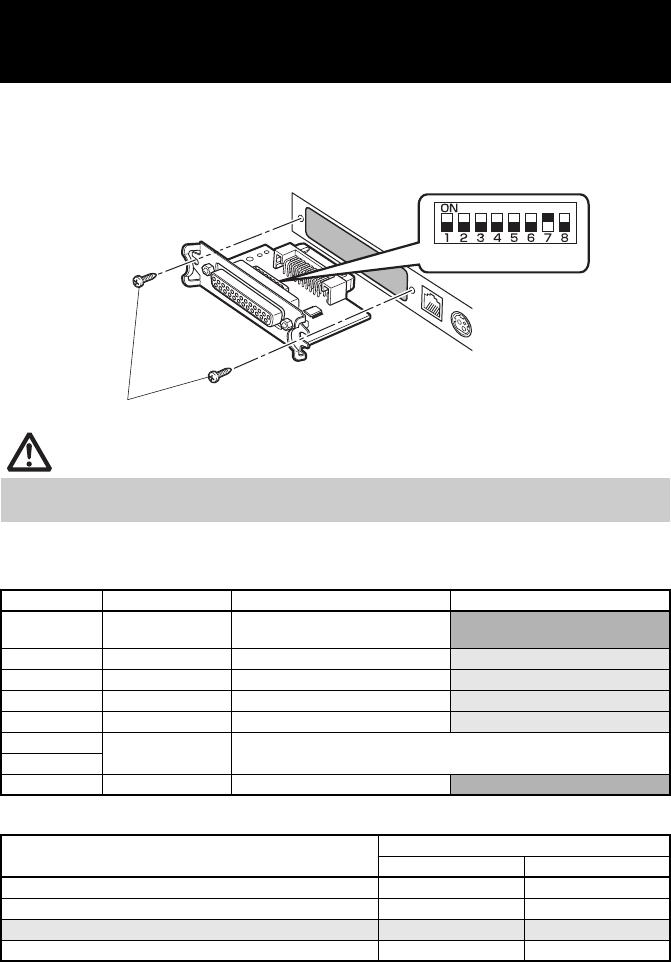 ON
1 2 3 4 5 6 7 8