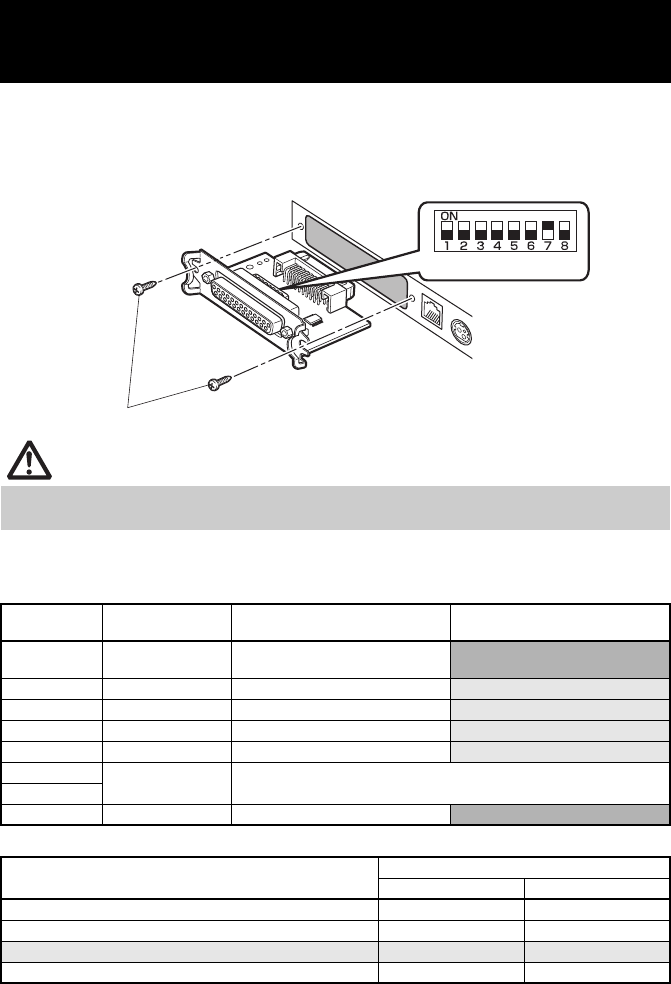 ON
1 2 3 4 5 6 7 8