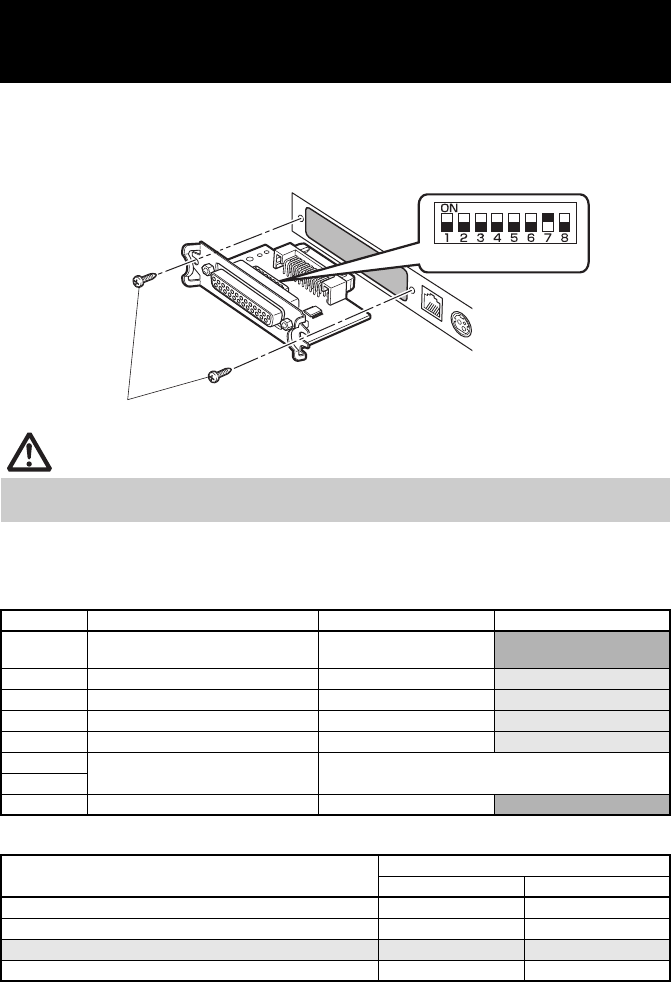 ON
1 2 3 4 5 6 7 8