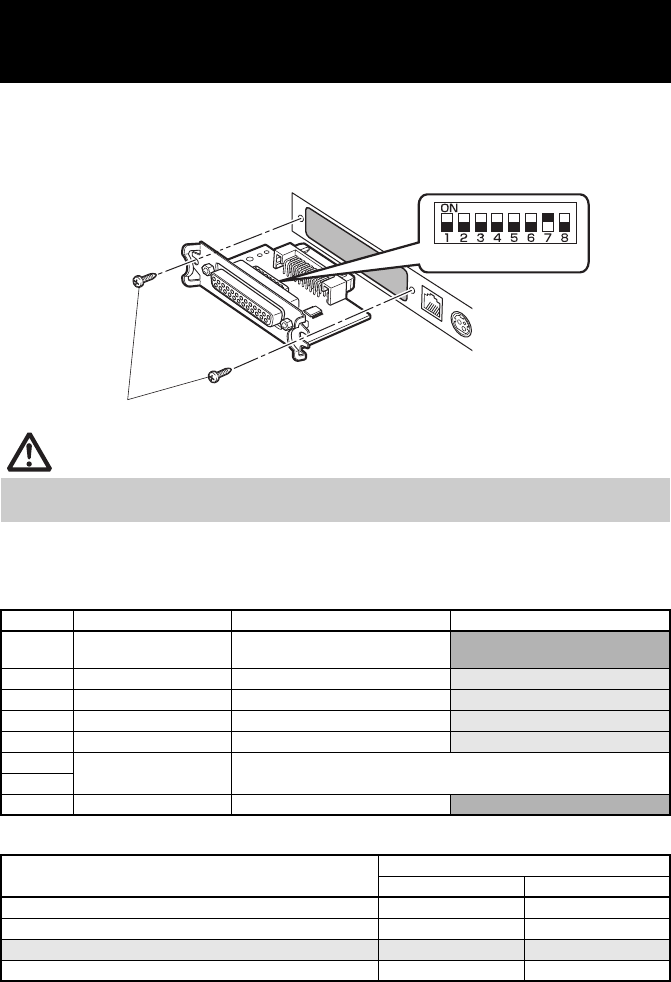 ON
1 2 3 4 5 6 7 8