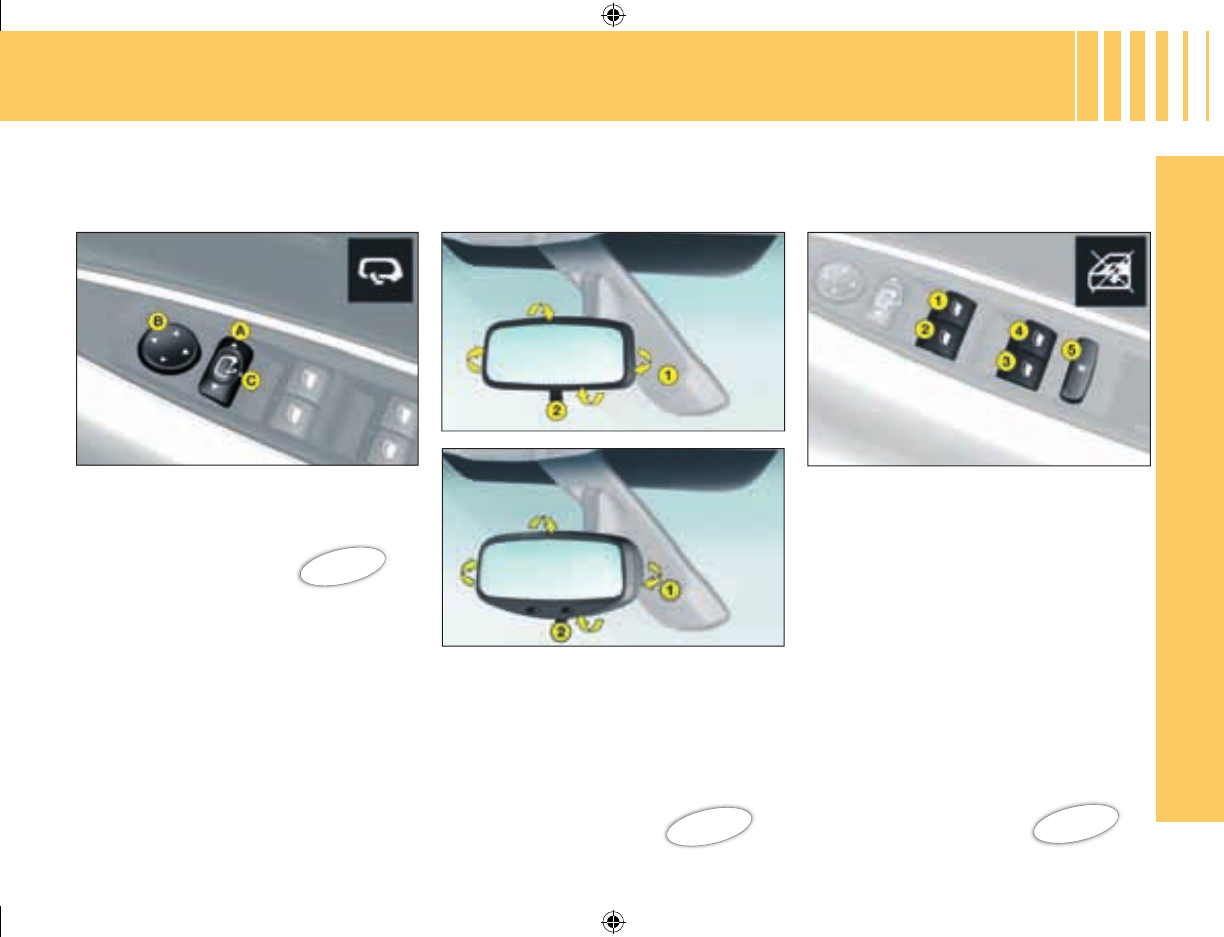 B
A
C
1
2
1
2
1
2
4
3
5