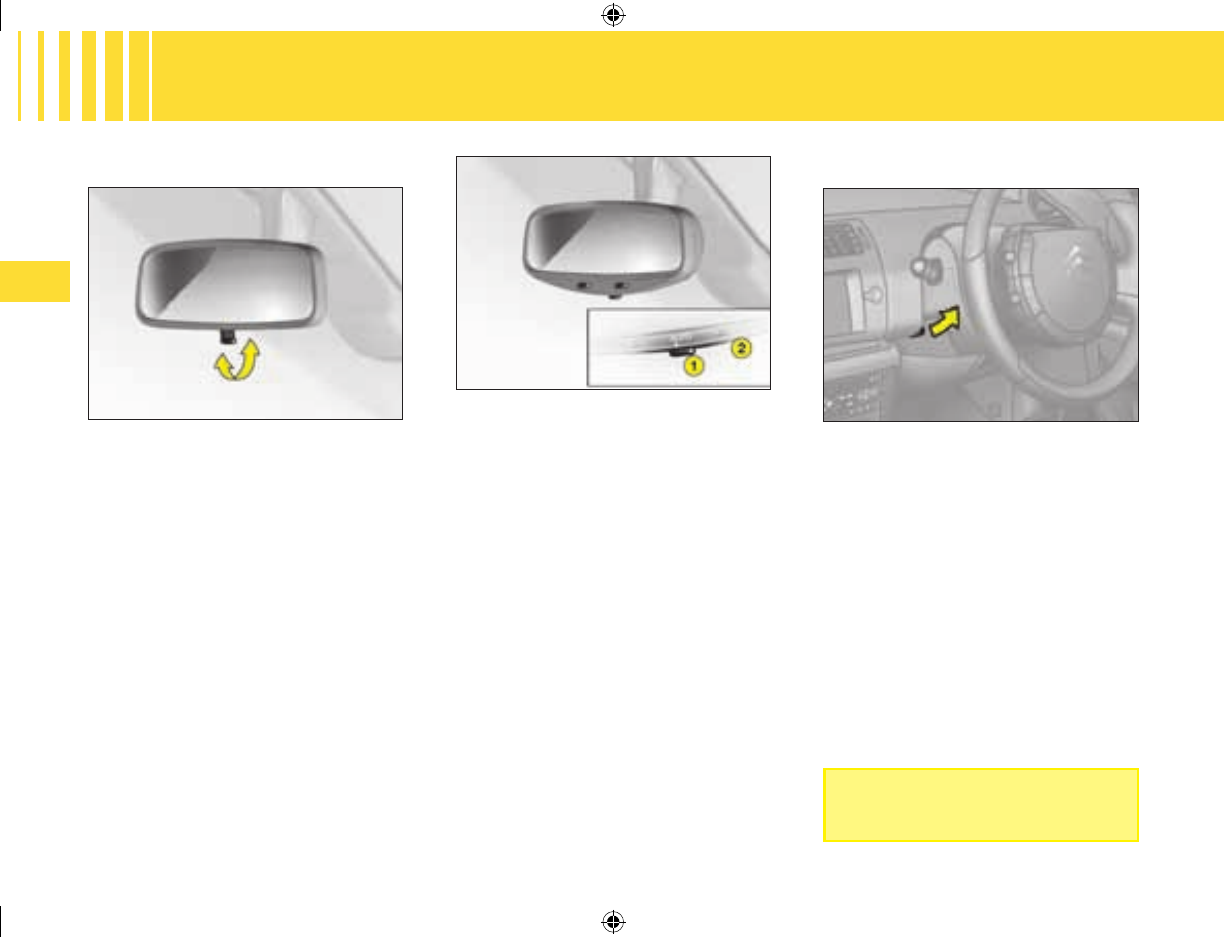 1

2