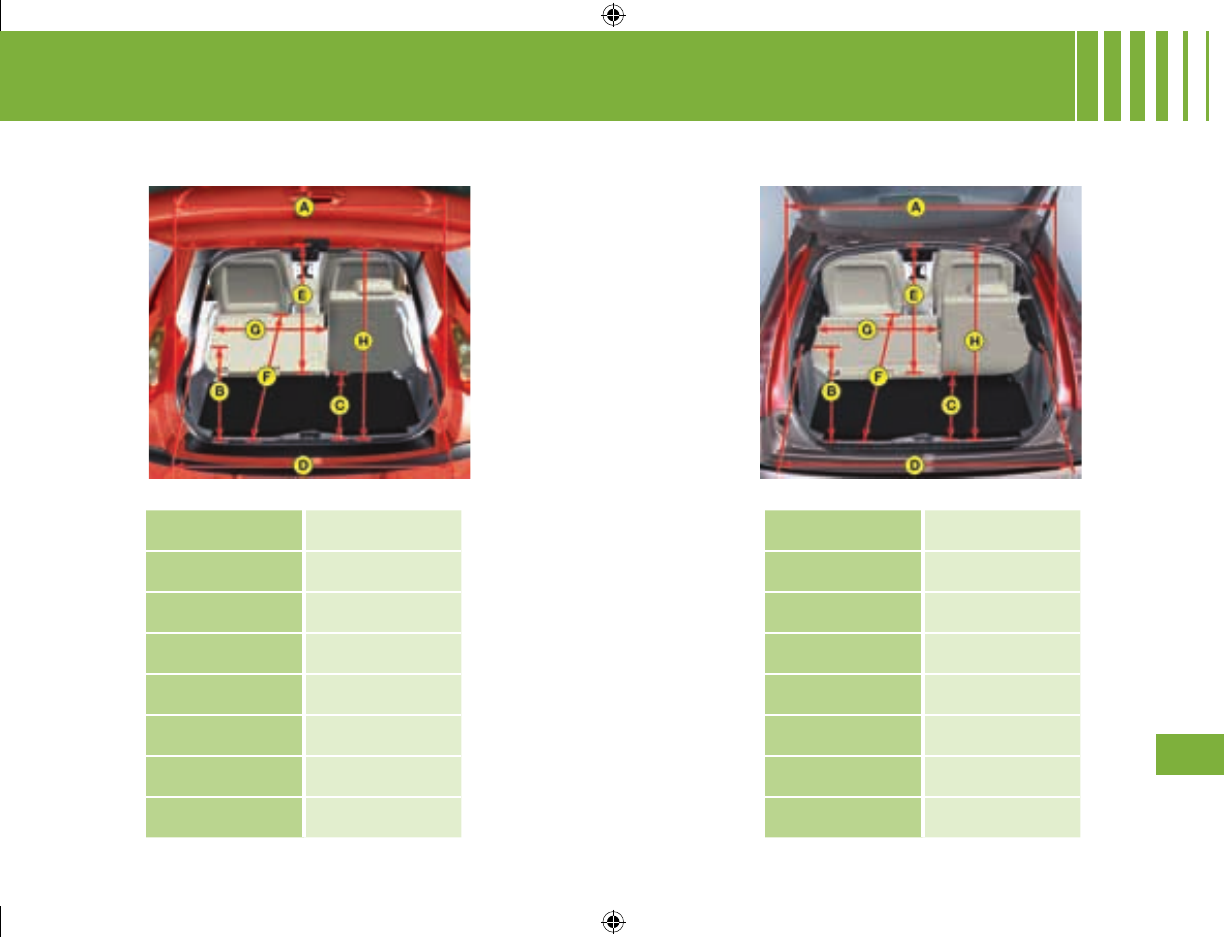 A
E
G
H
B
F
C
D

A
E
G
H
B
F
C
D