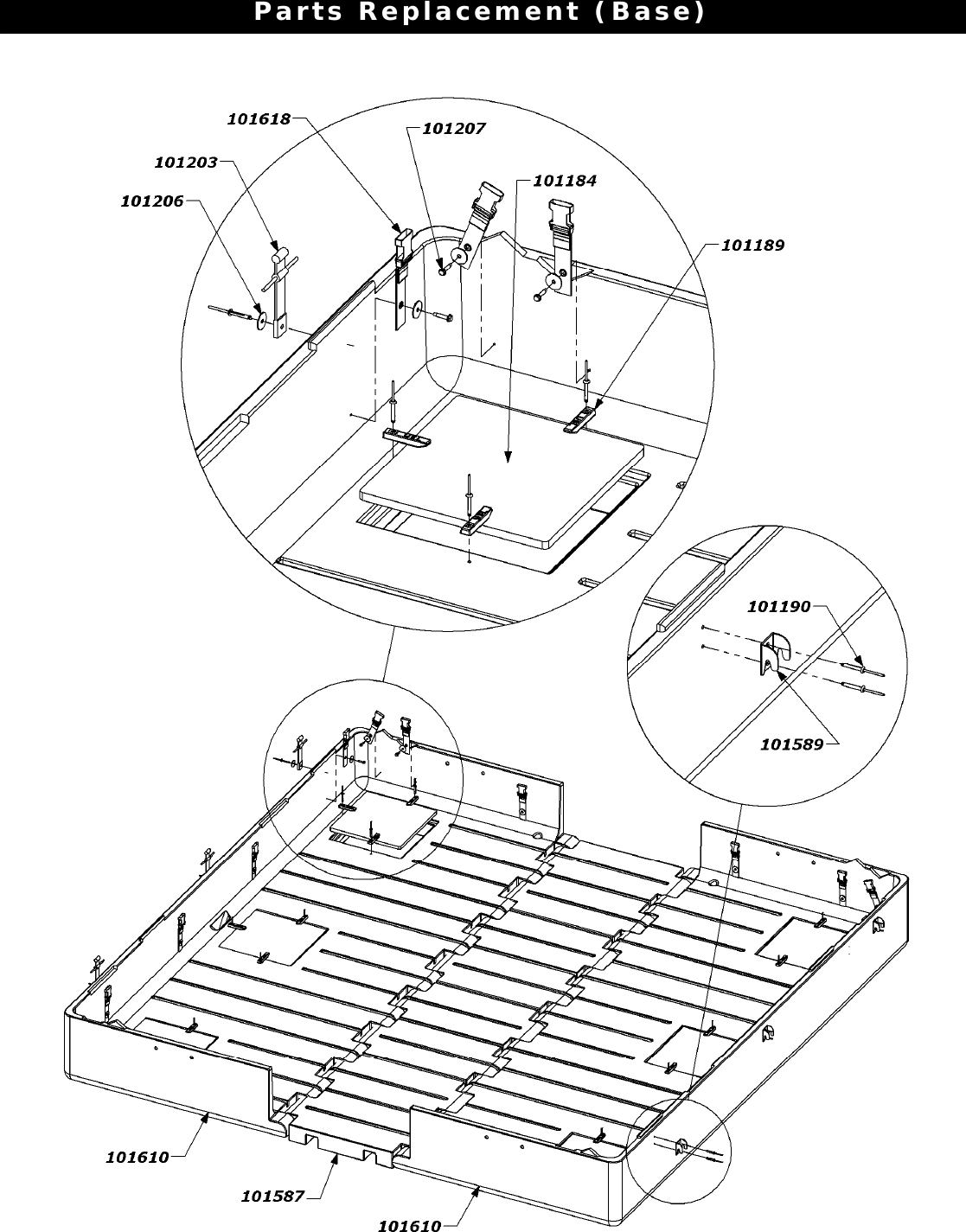 Parts Replacement (Base)

101618
101207
101203
101184
101206
101189
101190
101589
101610
101587
101610