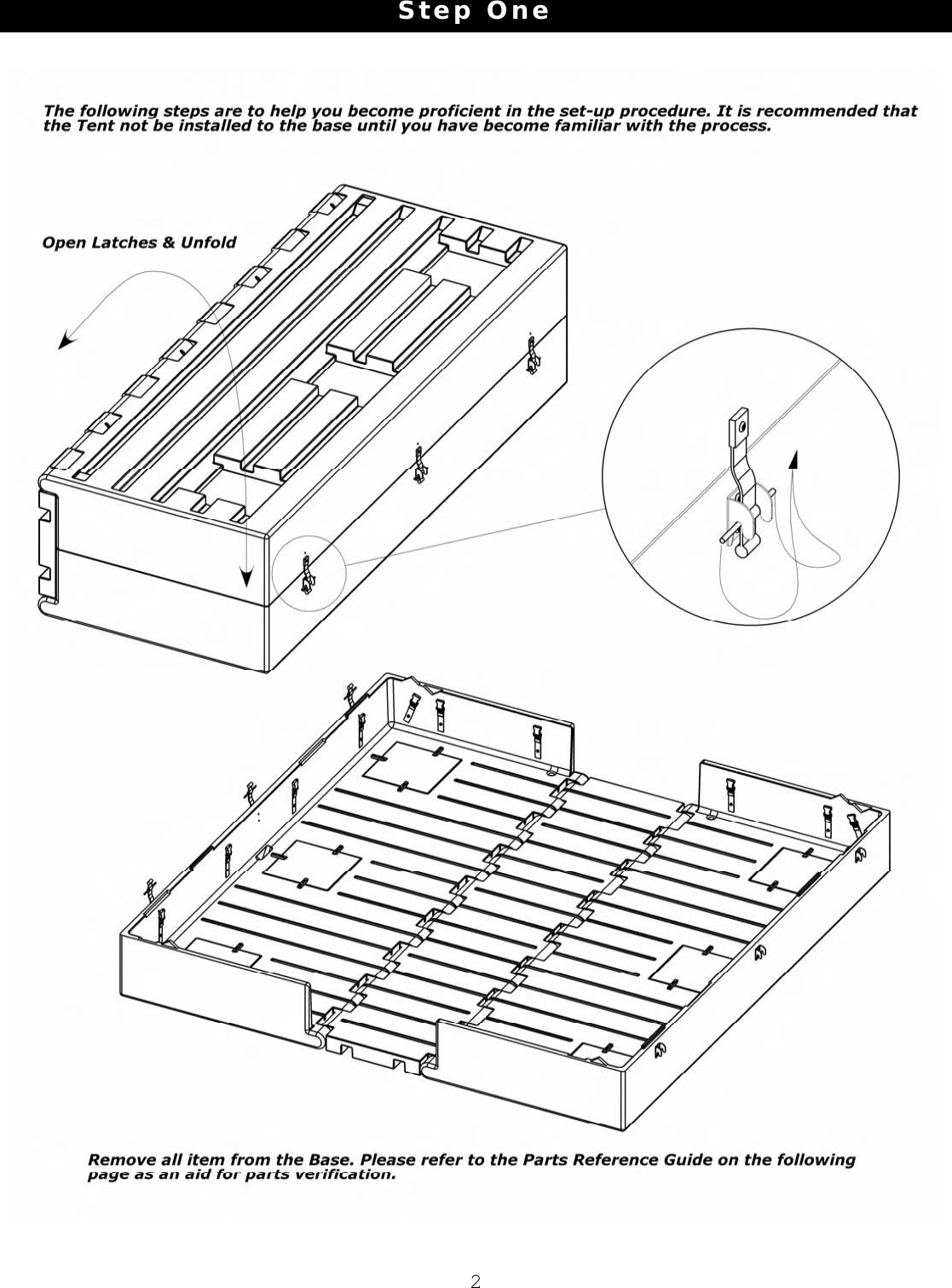 Step One

The following steps are to help you become proficient in the set-up procedure. It is recommended that the Tent not be installed to the base until you have become familiar with the process.

Open Latches & Unfold

Remove all item from the Base. Please refer to the Parts Reference Guide on the following page as an aid for parts verification.

2