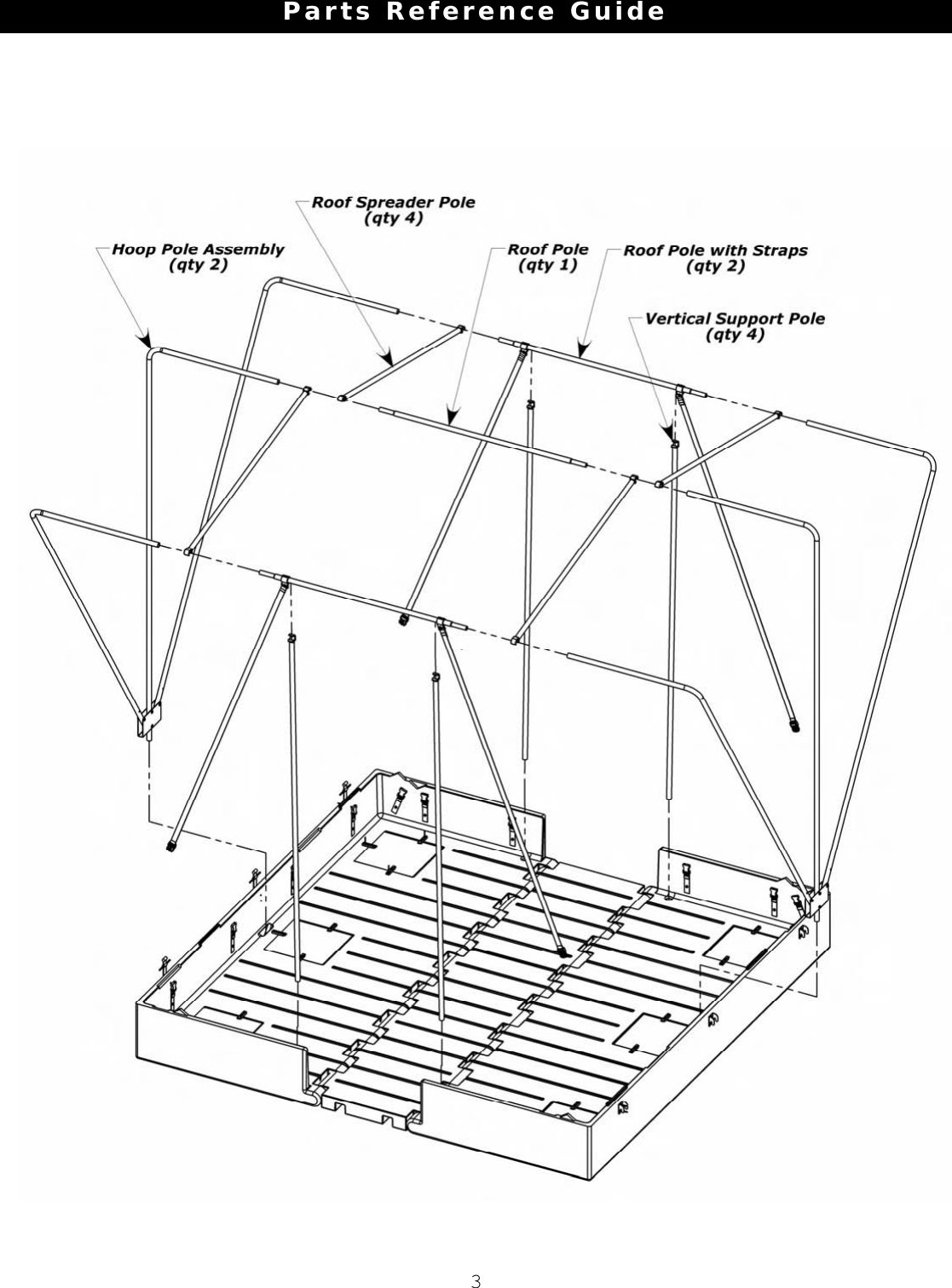 Parts Reference Guide

Roof Spreader Pole
(qty 4)

Hoop Pole Assembly
(qty 2)

Roof Pole
(qty 1)

Roof Pole with Straps
(qty 2)

Vertical Support Pole
(qty 4)

3