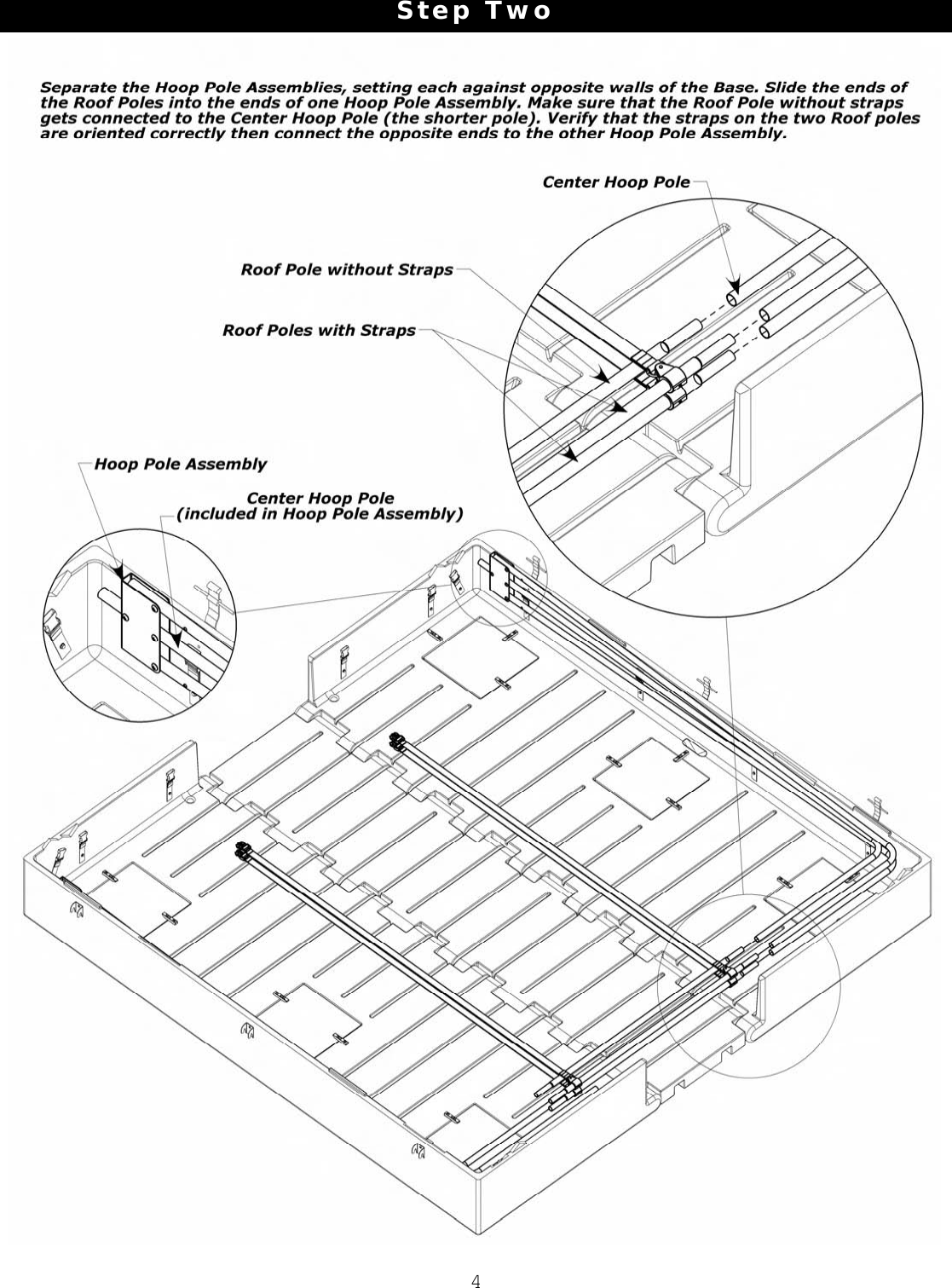 Step Two

Separate the Hoop Pole Assemblies, setting each against opposite walls of the Base. Slide the ends of the Roof Poles into the ends of one Hoop Pole Assembly. Make sure that the Roof Pole without straps gets connected to the Center Hoop Pole (the shorter pole). Verify that the straps on the two Roof poles are oriented correctly then connect the opposite ends to the other Hoop Pole Assembly.

Center Hoop Pole

Roof Pole without Straps

Roof Poles with Straps

Hoop Pole Assembly

Center Hoop Pole
(included in Hoop Pole Assembly)

4