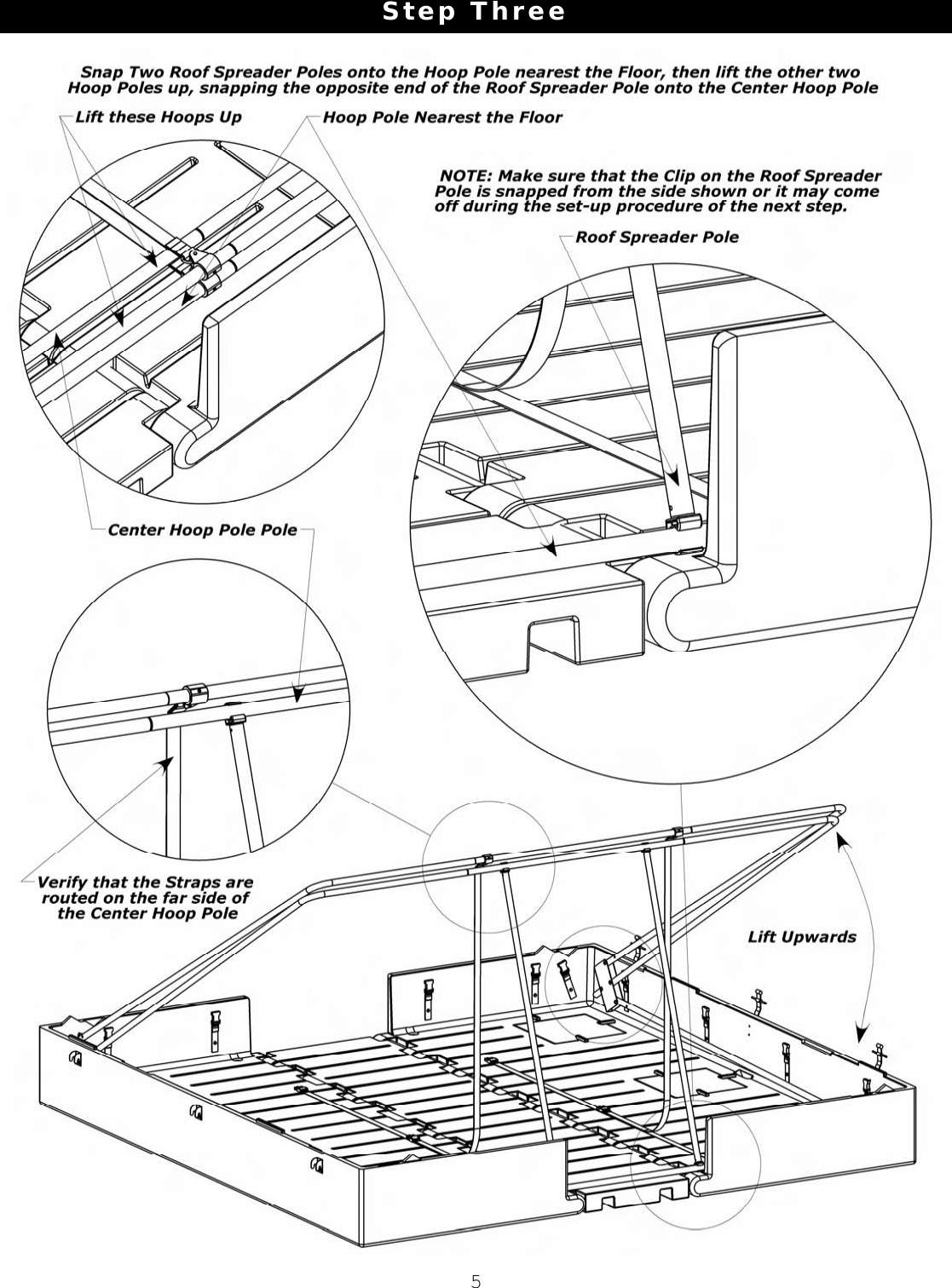 Step Three

Snap Two Roof Spreader Poles onto the Hoop Pole nearest the Floor, then lift the other two Hoop Poles up, snapping the opposite end of the Roof Spreader Pole onto the Center Hoop Pole

Lift these Hoops Up

Hoop Pole Nearest the Floor

NOTE: Make sure that the Clip on the Roof Spreader Pole is snapped from the side shown or it may come off during the set-up procedure of the next step.

Roof Spreader Pole

Center Hoop Pole Pole

Verify that the Straps are routed on the far side of the Center Hoop Pole

Lift Upwards

5