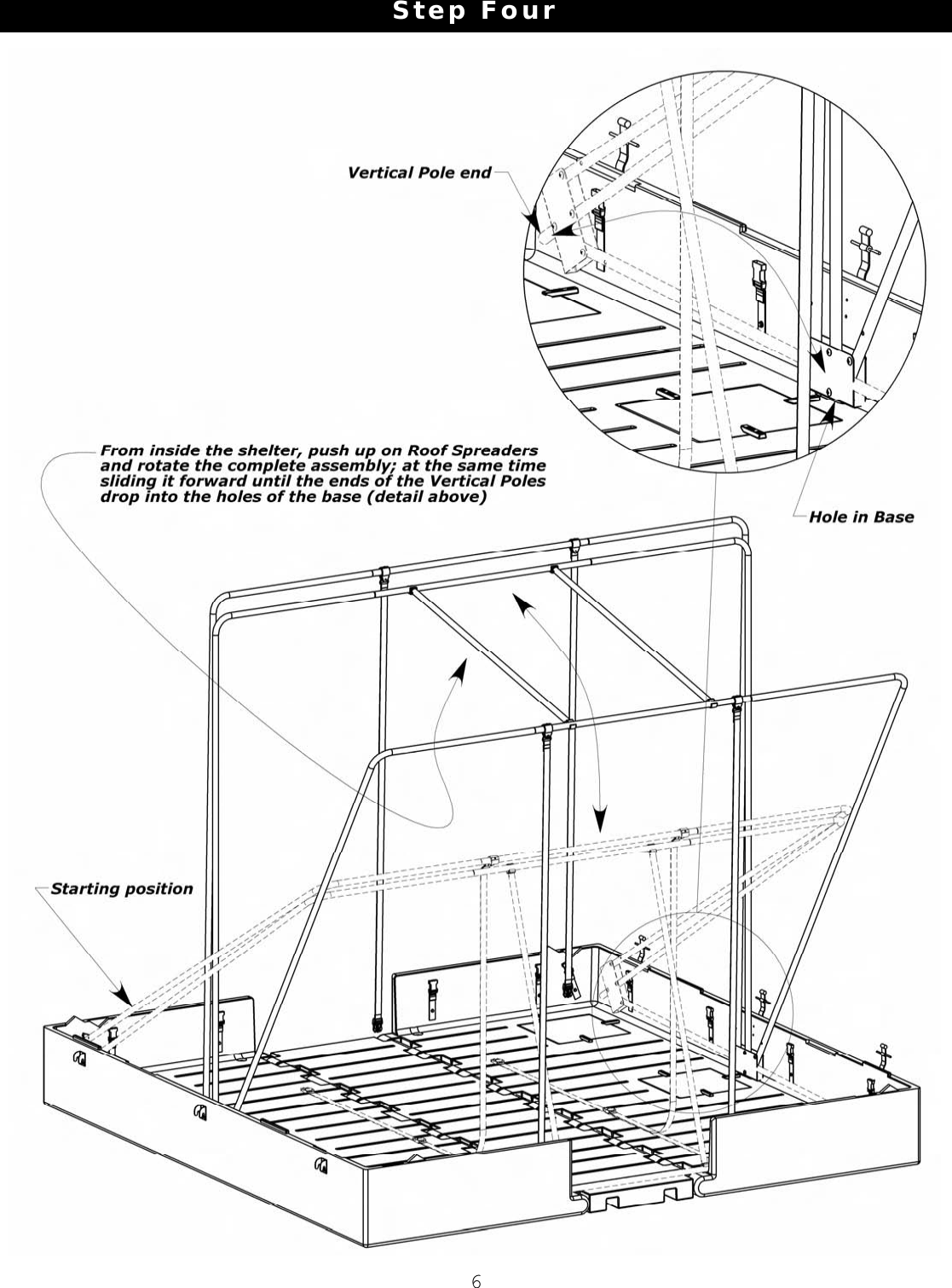 Step Four

Vertical Pole end

From inside the shelter, push up on Roof Spreaders and rotate the complete assembly; at the same time sliding it forward until the ends of the Vertical Poles drop into the holes of the base (detail above)

Hole in Base

Starting position

6