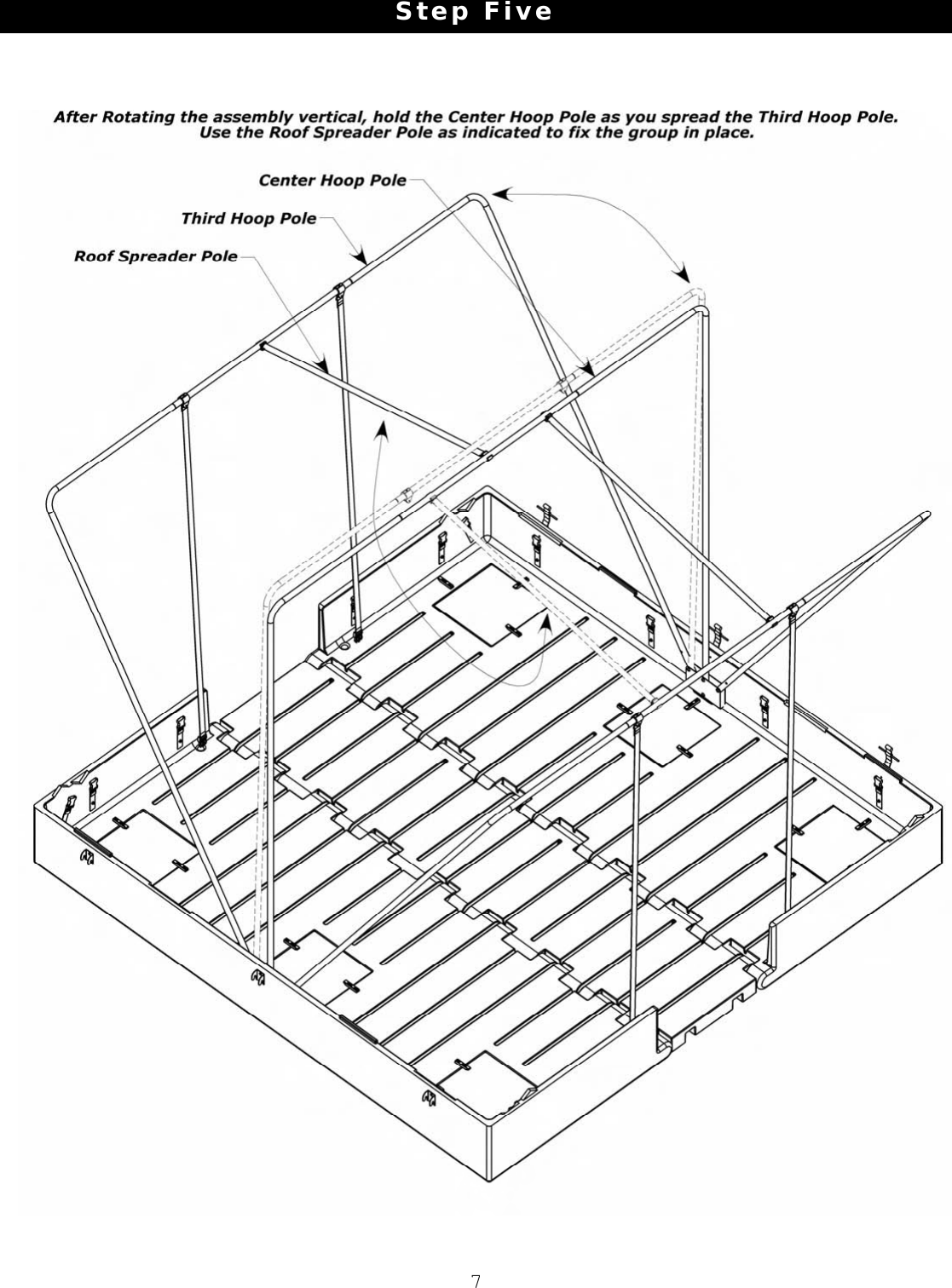 Step Five

After Rotating the assembly vertical, hold the Center Hoop Pole as you spread the Third Hoop Pole. Use the Roof Spreader Pole as indicated to fix the group in place.

Center Hoop Pole

Third Hoop Pole

Roof Spreader Pole

7