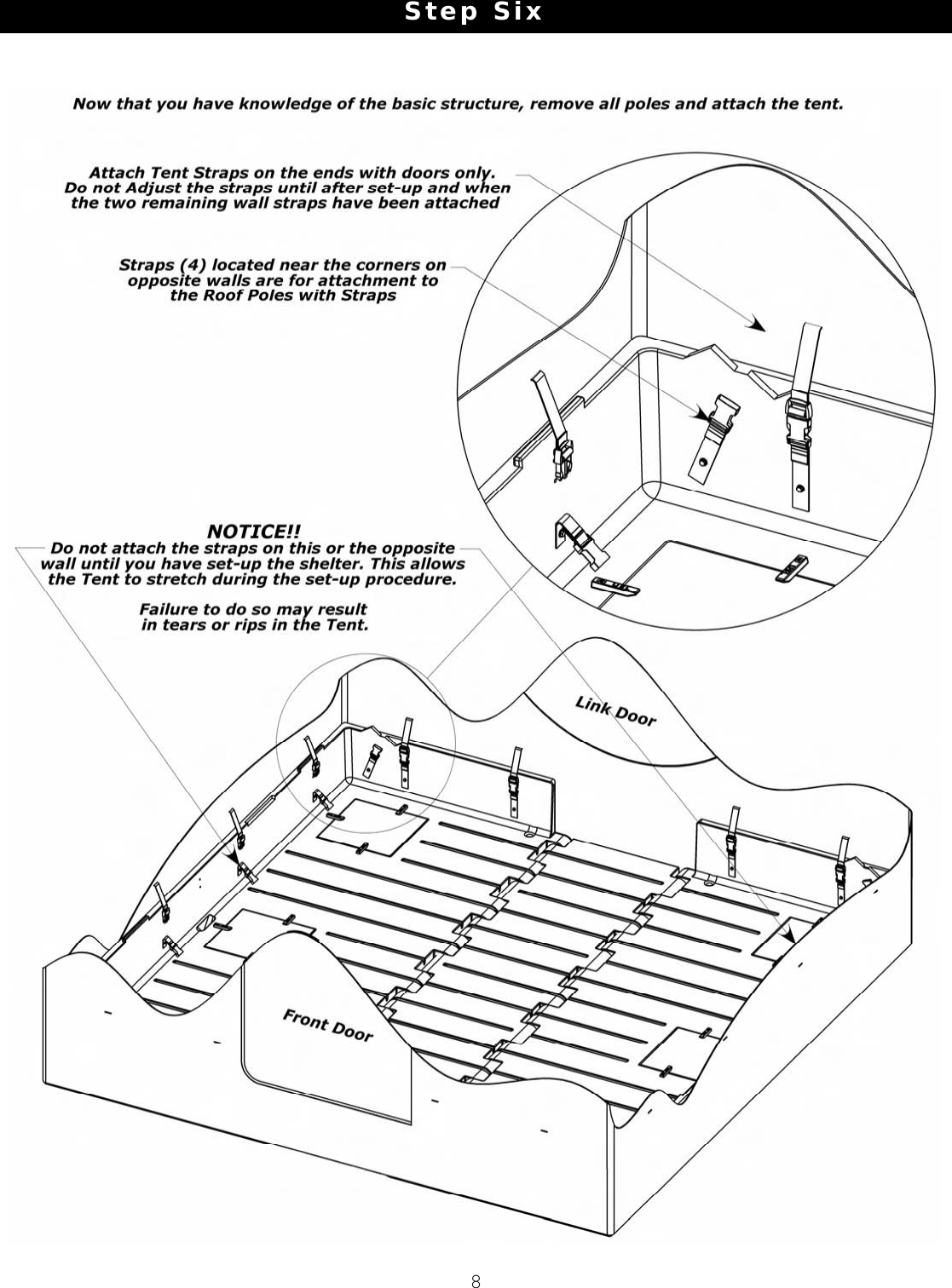 Step Six

Now that you have knowledge of the basic structure, remove all poles and attach the tent.

Attach Tent Straps on the ends with doors only. Do not Adjust the straps until after set-up and when the two remaining wall straps have been attached

Straps (4) located near the corners on opposite walls are for attachment to the Roof Poles with Straps

NOTICE!!
Do not attach the straps on this or the opposite wall until you have set-up the shelter. This allows the Tent to stretch during the set-up procedure.

Failure to do so may result in tears or rips in the Tent.

Link Door

Front Door

8