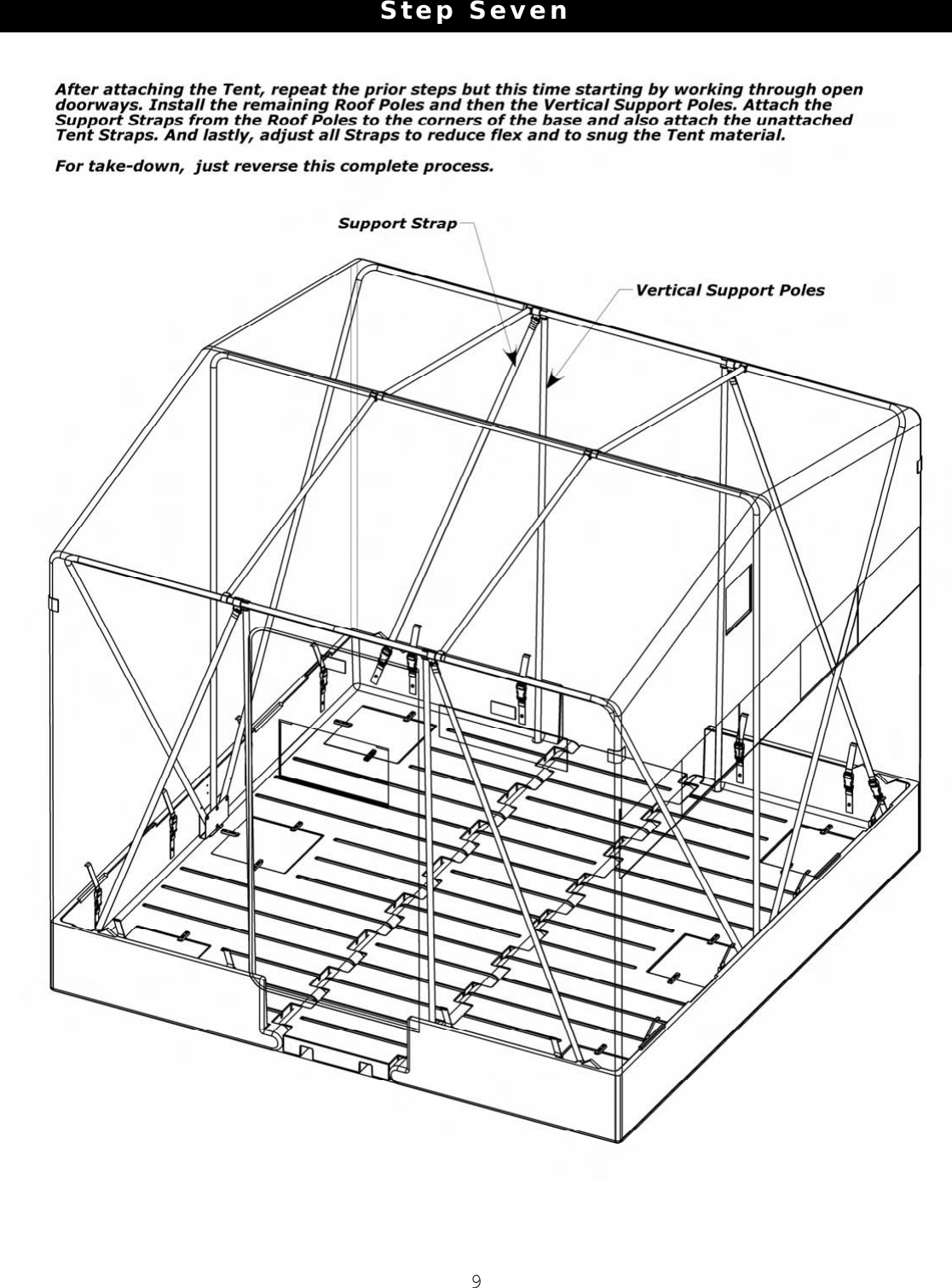 Step Seven

After attaching the Tent, repeat the prior steps but this time starting by working through open doorways. Install the remaining Roof Poles and then the Vertical Support Poles. Attach the Support Straps from the Roof Poles to the corners of the base and also attach the unattached Tent Straps. And lastly, adjust all Straps to reduce flex and to snug the Tent material.

For take-down, just reverse this complete process.

Support Strap

Vertical Support Poles

9