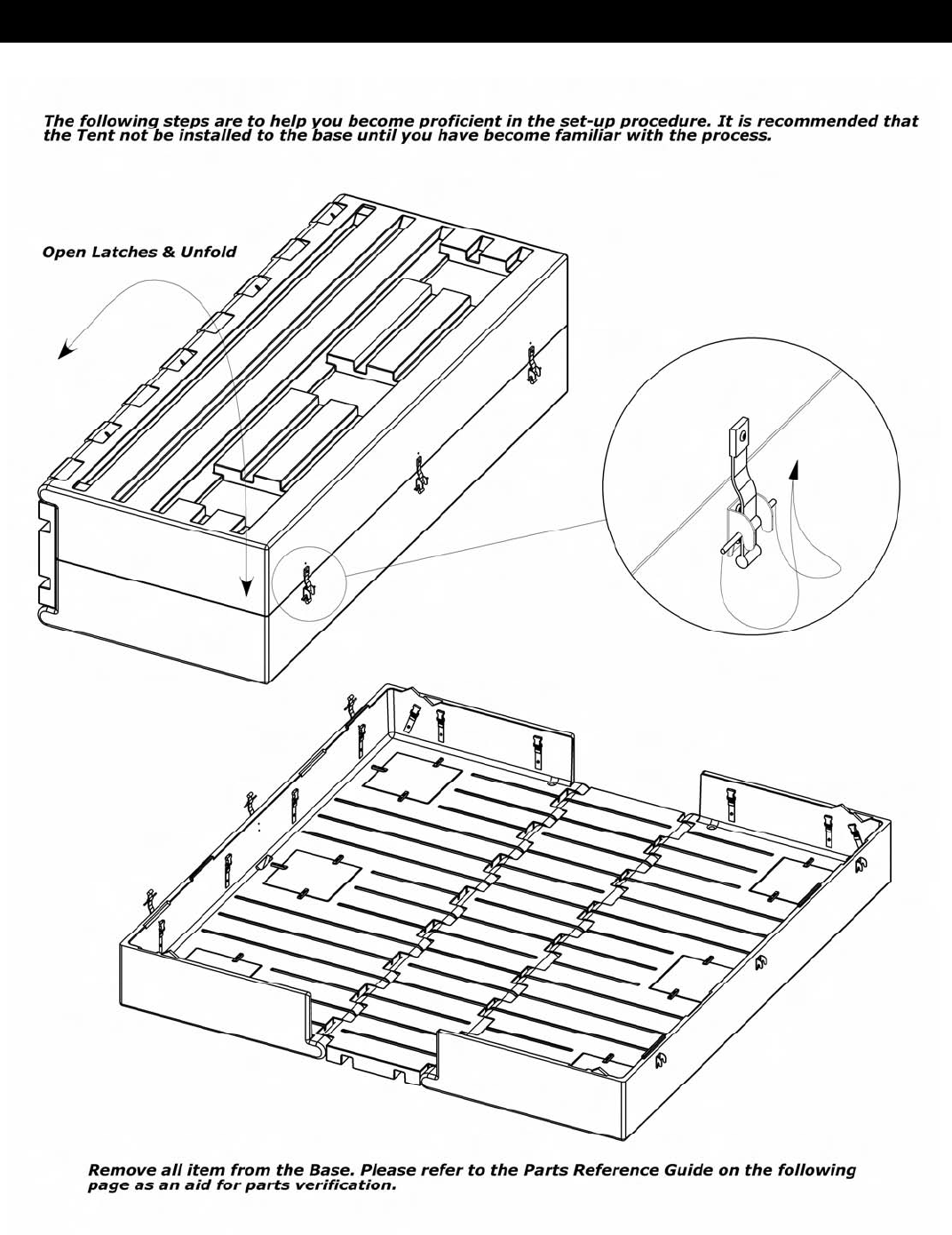 The following steps are to help you become proficient in the set-up procedure. It is recommended that the Tent not be installed to the base until you have become familiar with the process.

Open Latches & Unfold

Remove all item from the Base. Please refer to the Parts Reference Guide on the following page as an aid for parts verification.