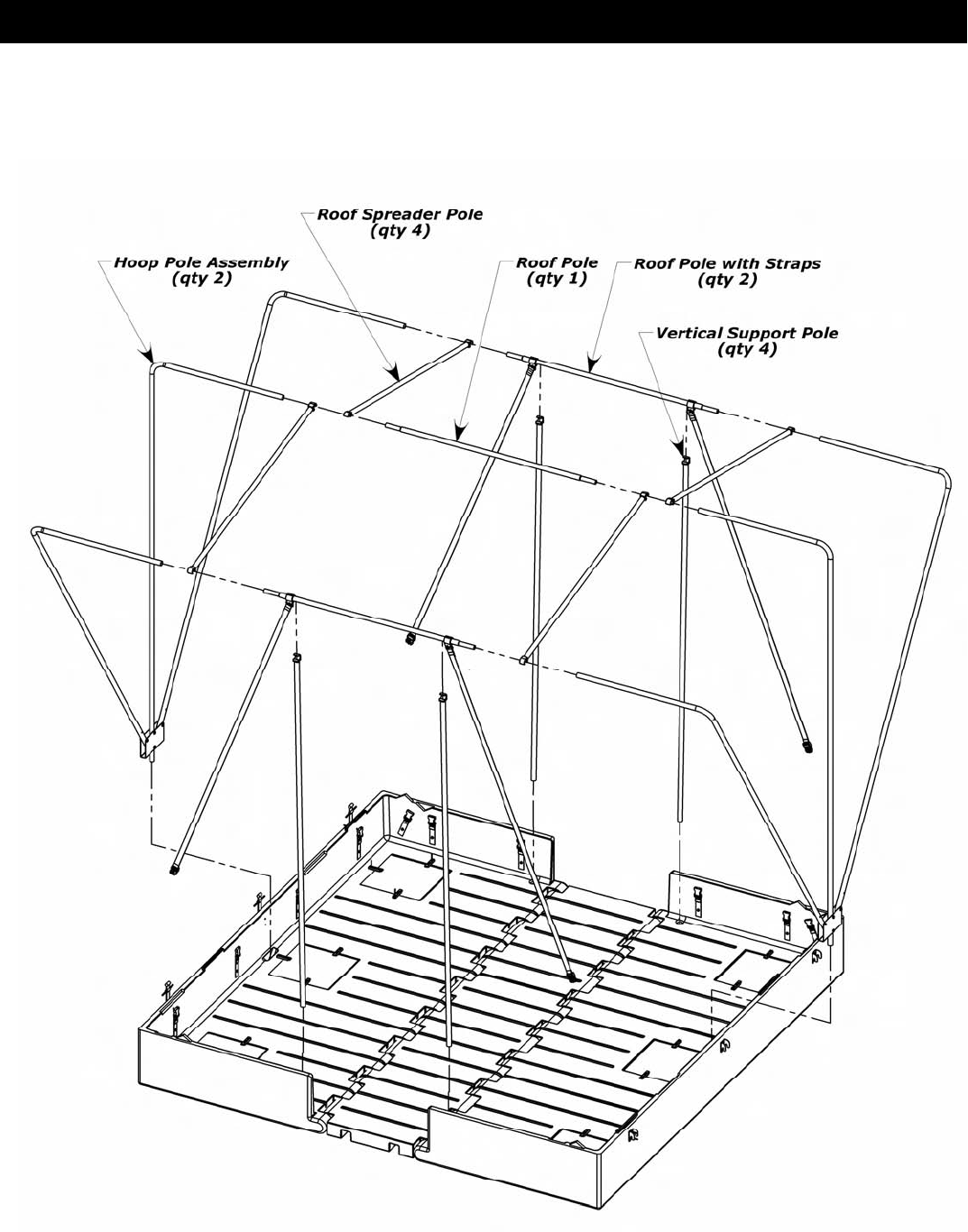 Roof Spreader Pole
(qty 4)

Hoop Pole Assembly
(qty 2)

Roof Pole
(qty 1)

Roof Pole with Straps
(qty 2)

Vertical Support Pole
(qty 4)