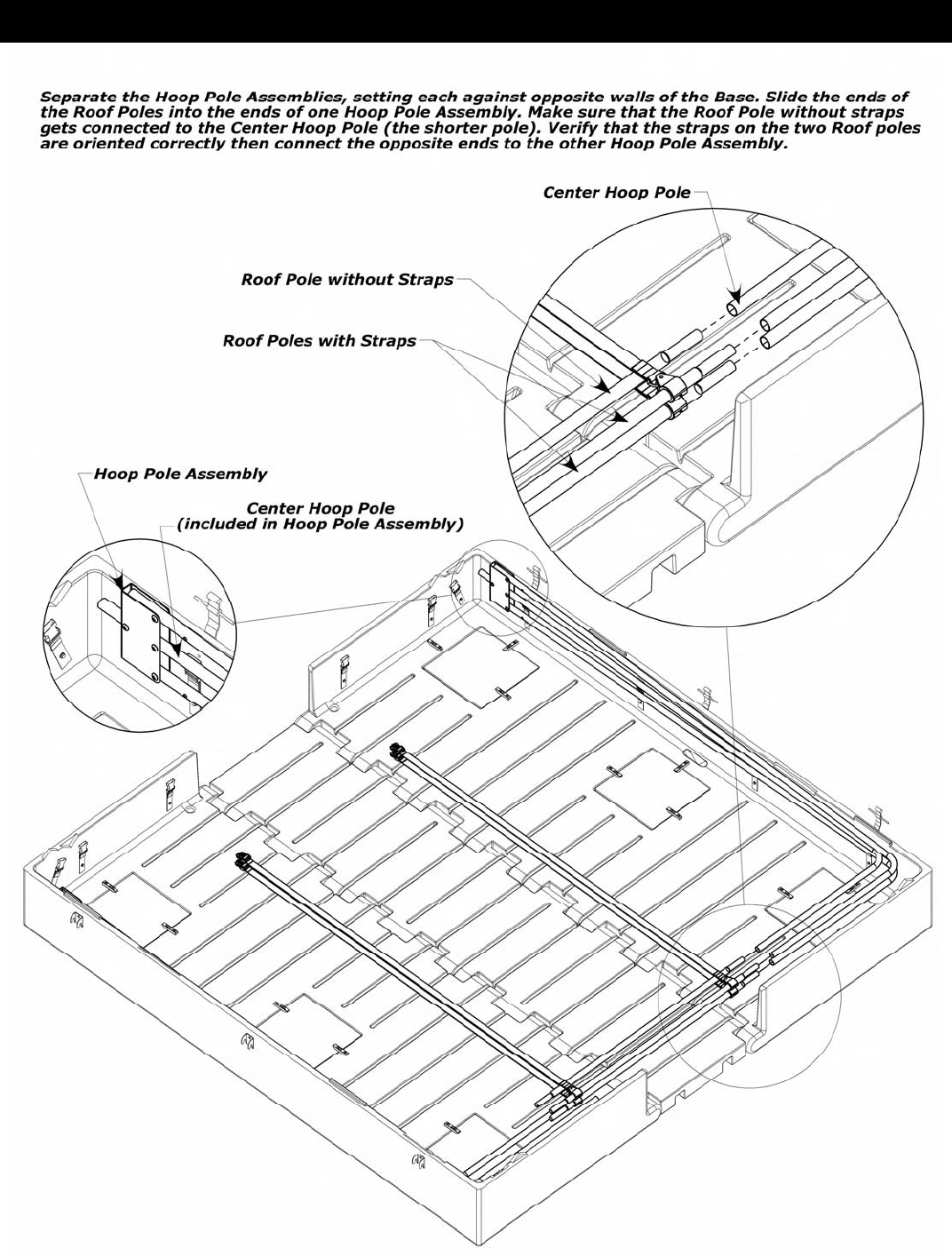 Separate the Hoop Pole Assemblies, setting each against opposite walls of the Base. Slide the ends of the Roof Poles into the ends of one Hoop Pole Assembly. Make sure that the Roof Pole without straps gets connected to the Center Hoop Pole (the shorter pole). Verify that the straps on the two Roof poles are oriented correctly then connect the opposite ends to the other Hoop Pole Assembly.

Center Hoop Pole

Roof Pole without Straps

Roof Poles with Straps

Hoop Pole Assembly

Center Hoop Pole
(included in Hoop Pole Assembly)