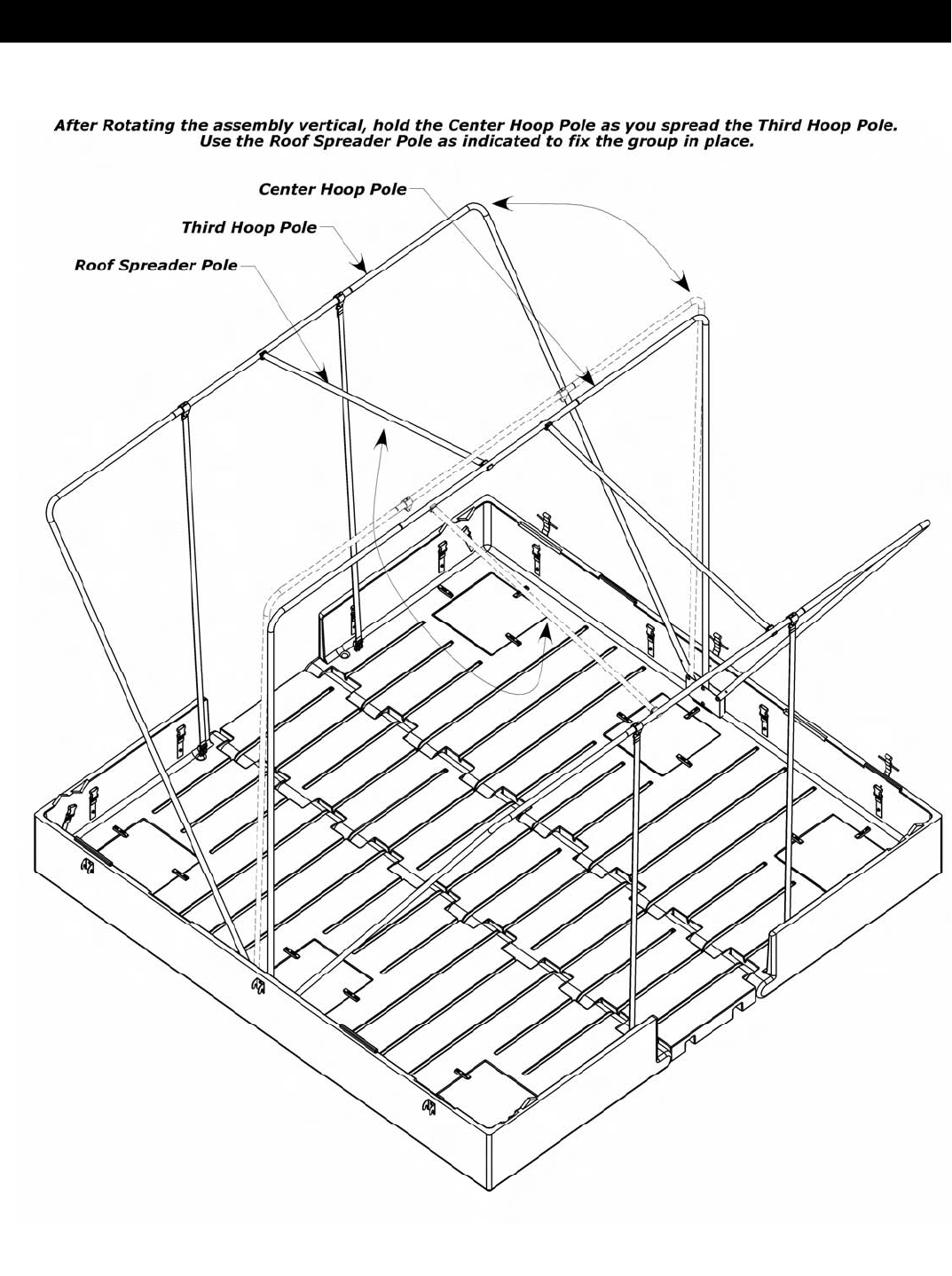 After Rotating the assembly vertical, hold the Center Hoop Pole as you spread the Third Hoop Pole. Use the Roof Spreader Pole as indicated to fix the group in place.

Center Hoop Pole

Third Hoop Pole

Roof Spreader Pole