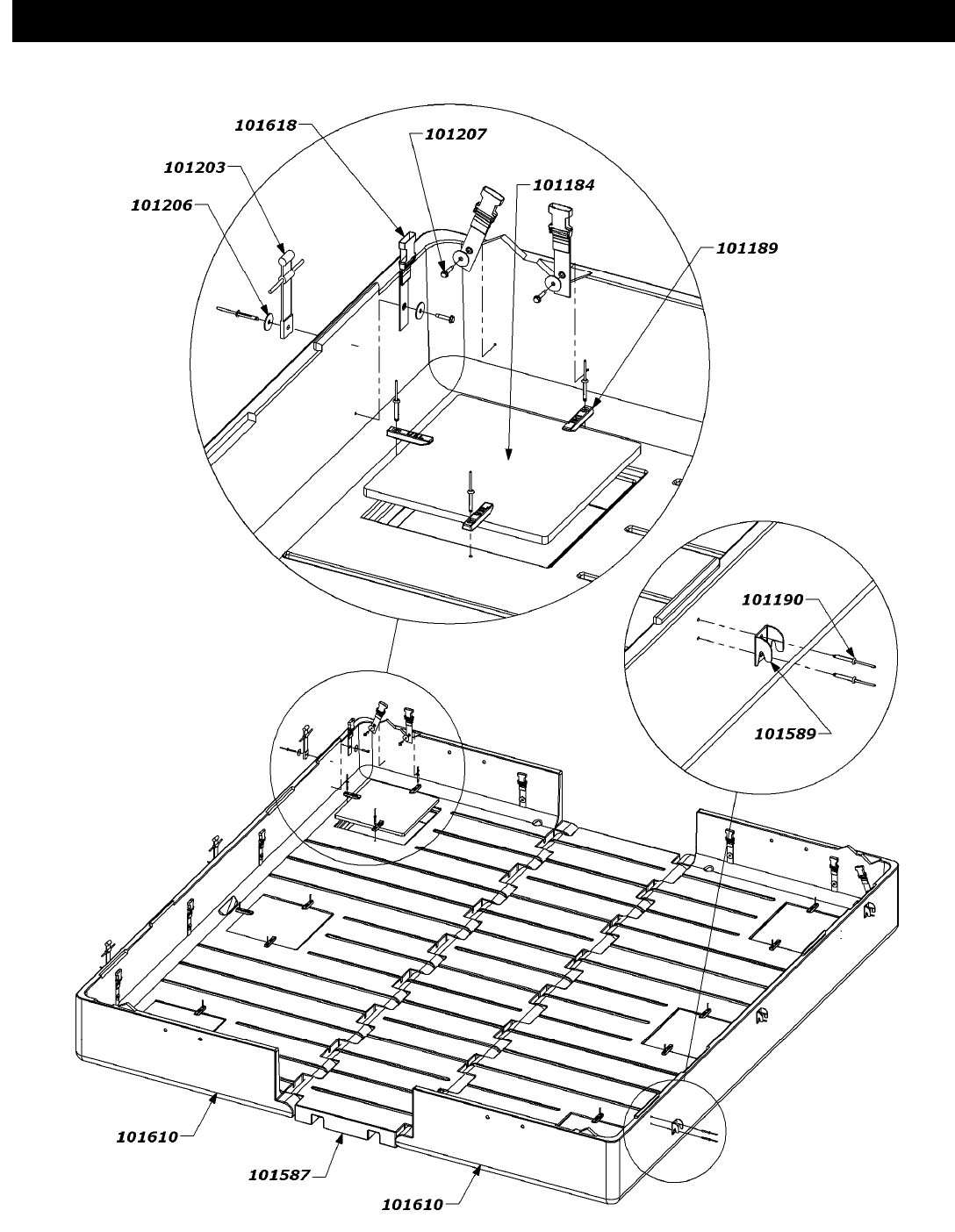 101618
101207
101203
101184
101206
101189
101190
101589
101610
101587
101610