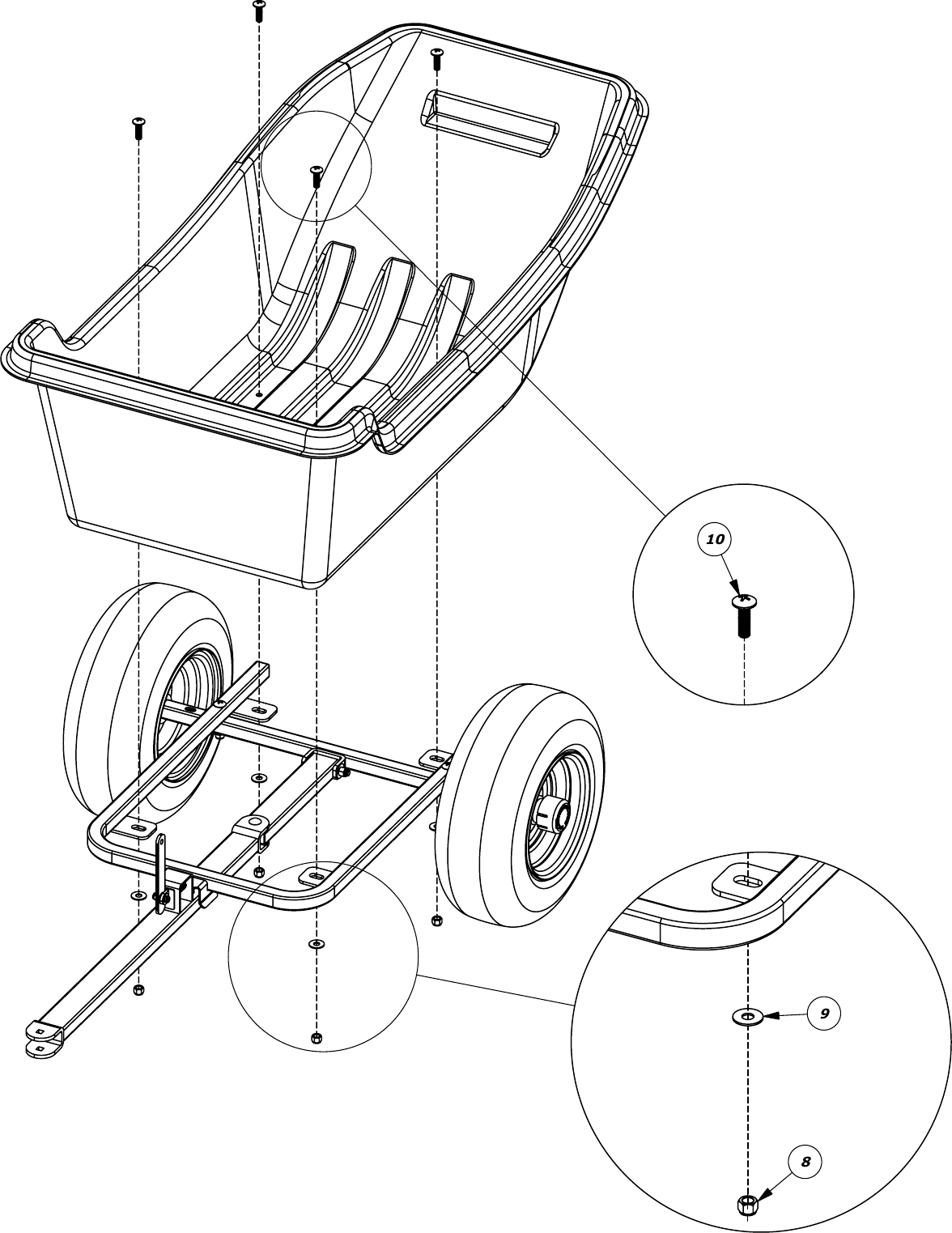 10

9

8