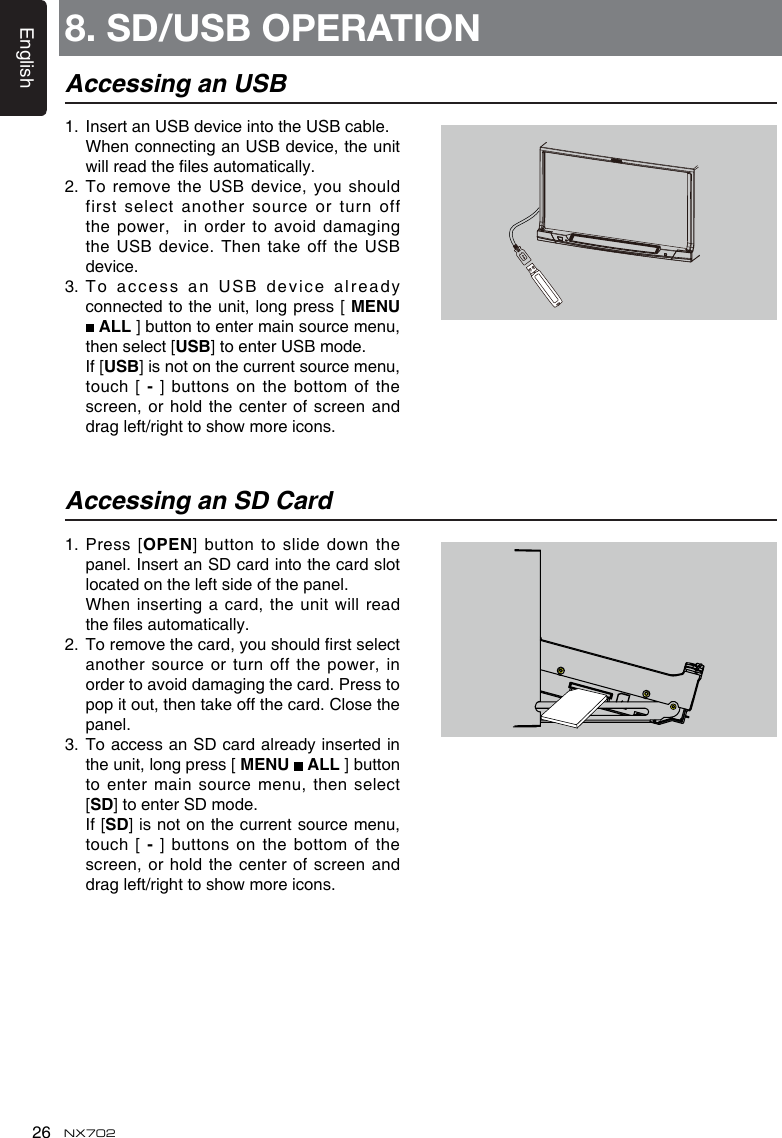 English

8. SD/USB OPERATION

Accessing an USB

1. Insert an USB device into the USB cable. When connecting an USB device, the unit will read the files automatically.
2. To remove the USB device, you should first select another source or turn off the power, in order to avoid damaging the USB device. Then take off the USB device.
3. To access an USB device already connected to the unit, long press [ MENU ■ ALL ] button to enter main source menu, then select [USB] to enter USB mode.
If [USB] is not on the current source menu, touch [ - ] buttons on the bottom of the screen, or hold the center of screen and drag left/right to show more icons.

Accessing an SD Card

1. Press [OPEN] button to slide down the panel. Insert an SD card into the card slot located on the left side of the panel.
When inserting a card, the unit will read the files automatically.
2. To remove the card, you should first select another source or turn off the power, in order to avoid damaging the card. Press to pop it out, then take off the card. Close the panel.
3. To access an SD card already inserted in the unit, long press [ MENU ■ ALL ] button to enter main source menu, then select [SD] to enter SD mode.
If [SD] is not on the current source menu, touch [ - ] buttons on the bottom of the screen, or hold the center of screen and drag left/right to show more icons.

26 NX702