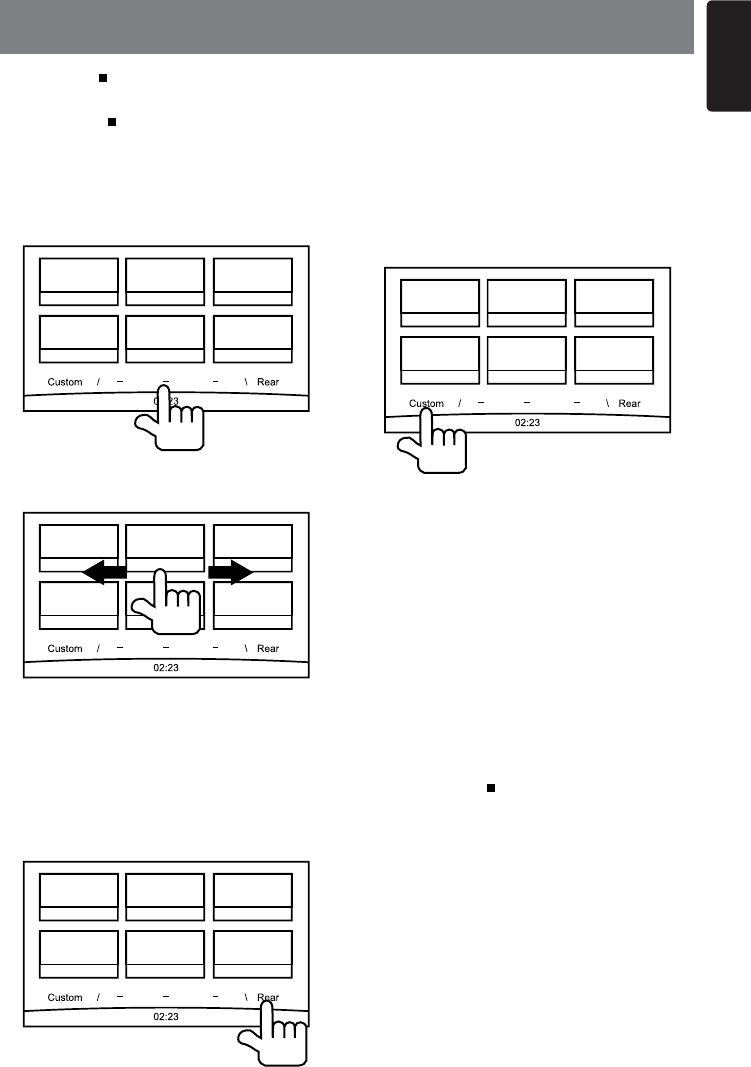 Custom / – – – \ Rear
02:23

Custom / – – – \ Rear
02:23

Custom / – – – \ Rear
02:23

Custom / – – – \ Rear
02:23