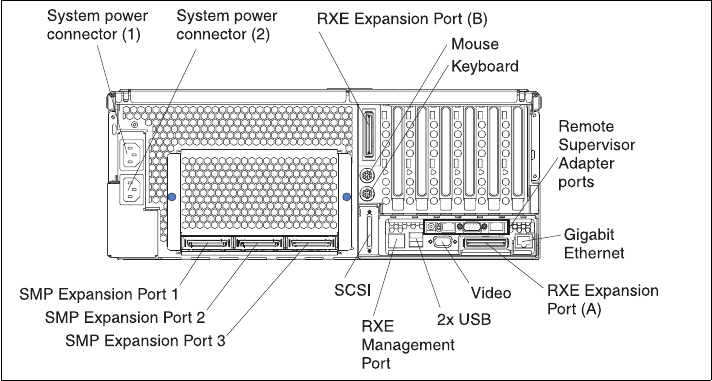 System power connector (1)

System power connector (2)

RXE Expansion Port (B)

Mouse

Keyboard

Remote Supervisor Adapter ports

Gigabit Ethernet

SMP Expansion Port 1

SMP Expansion Port 2

SMP Expansion Port 3

SCSI

RXE Management Port

2x USB

Video

RXE Expansion Port (A)