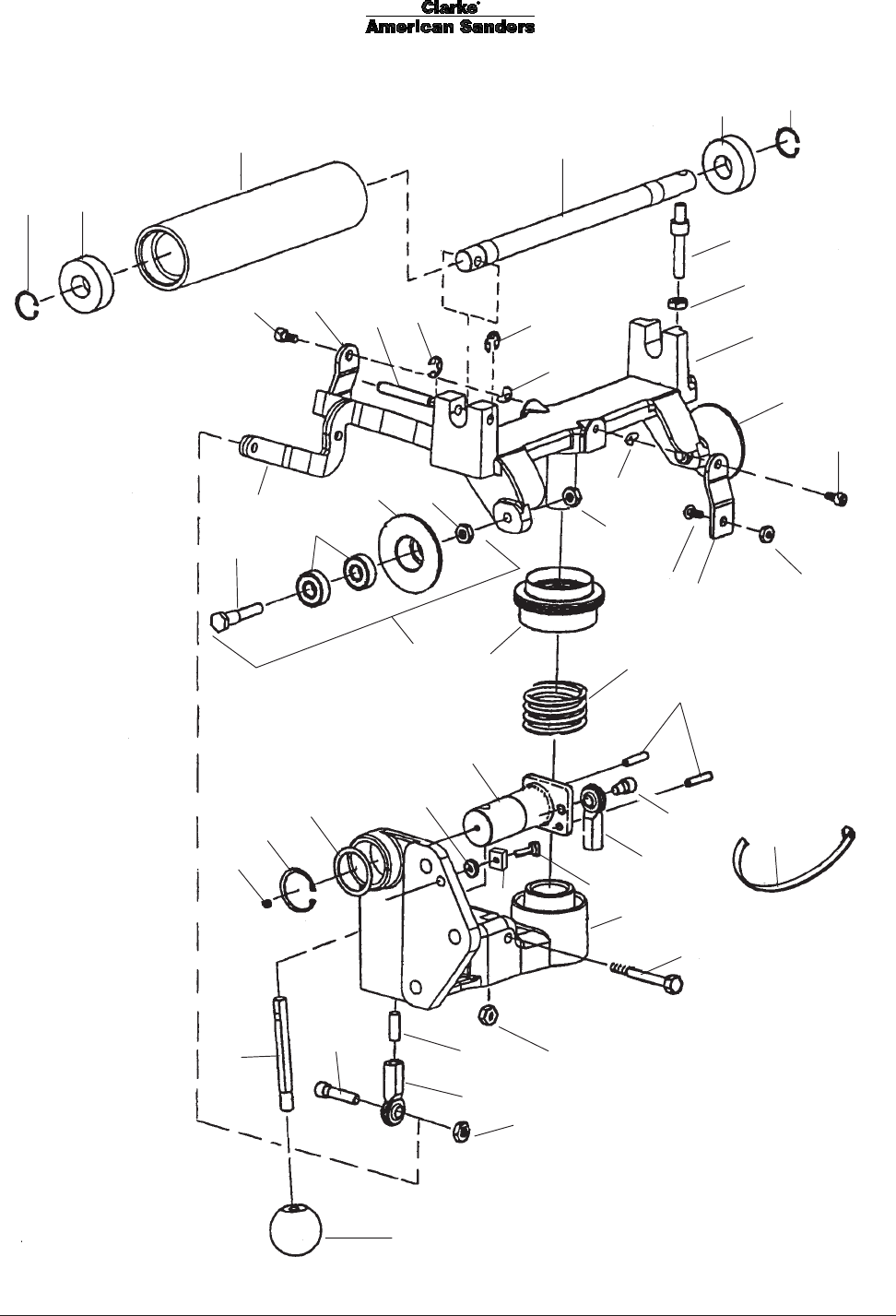 Clarke®
American Sanders