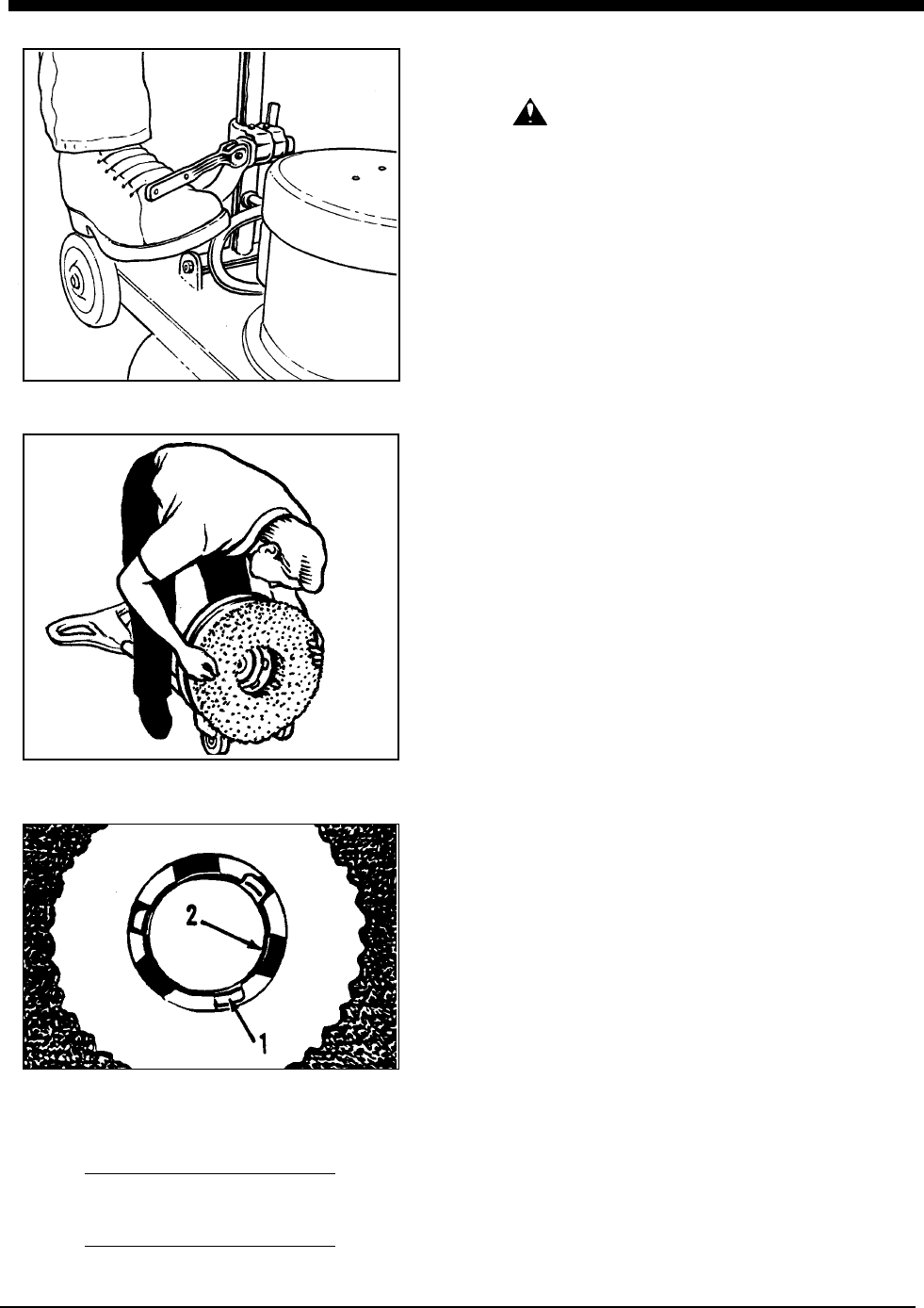 2

1