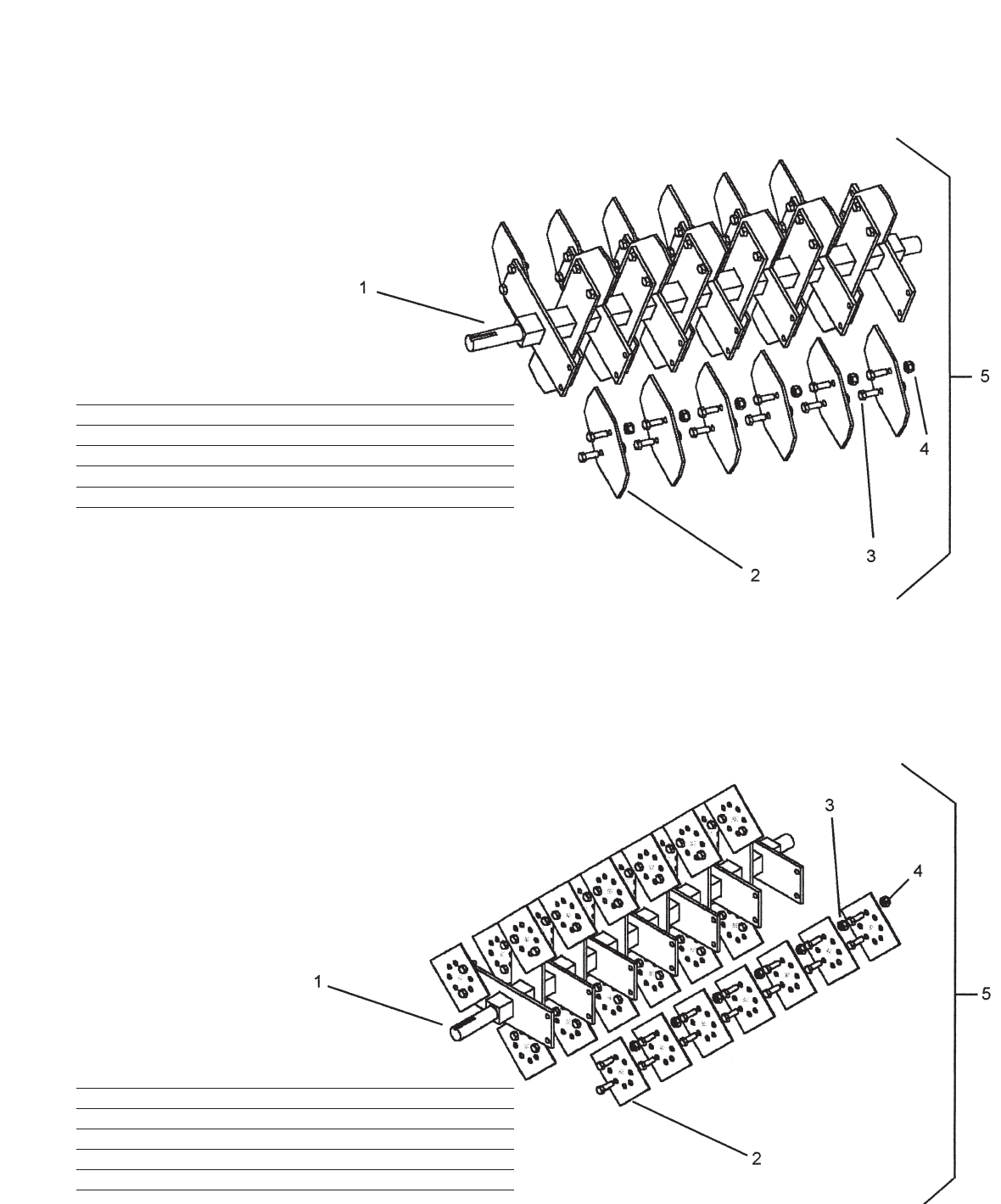 1
5
4
3
2

3
4
1
5
2