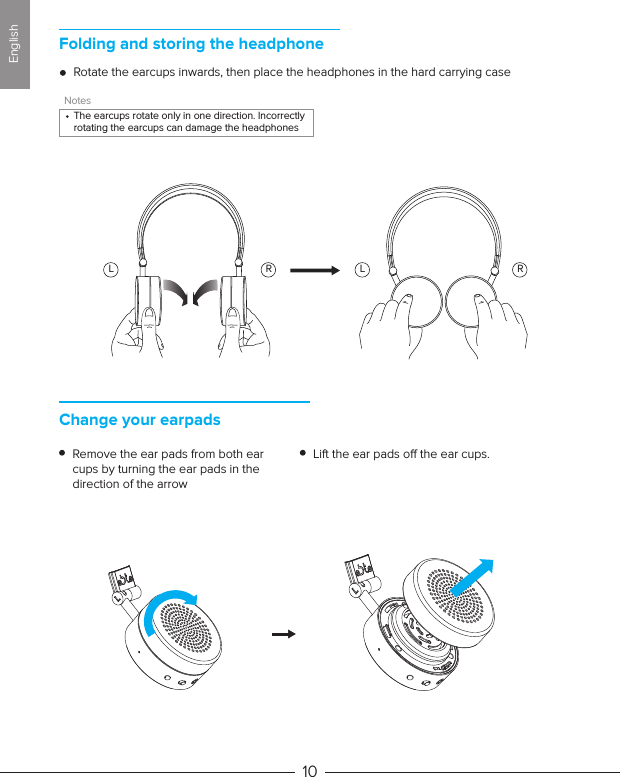 English

Folding and storing the headphone

● Rotate the earcups inwards, then place the headphones in the hard carrying case

Notes

• The earcups rotate only in one direction. Incorrectly rotating the earcups can damage the headphones

L R L R

Change your earpads

● Remove the ear pads from both ear cups by turning the ear pads in the direction of the arrow

● Lift the ear pads off the ear cups.

L L

10