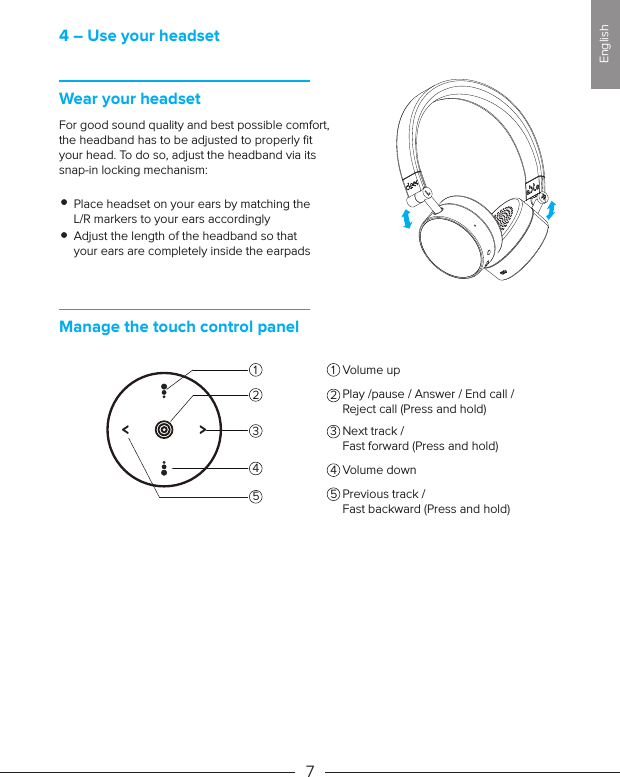 English

4 – Use your headset

Wear your headset

For good sound quality and best possible comfort, the headband has to be adjusted to properly fit your head. To do so, adjust the headband via its snap-in locking mechanism:

• Place headset on your ears by matching the L/R markers to your ears accordingly
• Adjust the length of the headband so that your ears are completely inside the earpads

Manage the touch control panel

①
②
③
④
⑤

① Volume up
② Play /pause / Answer / End call / Reject call (Press and hold)
③ Next track / Fast forward (Press and hold)
④ Volume down
⑤ Previous track / Fast backward (Press and hold)

7